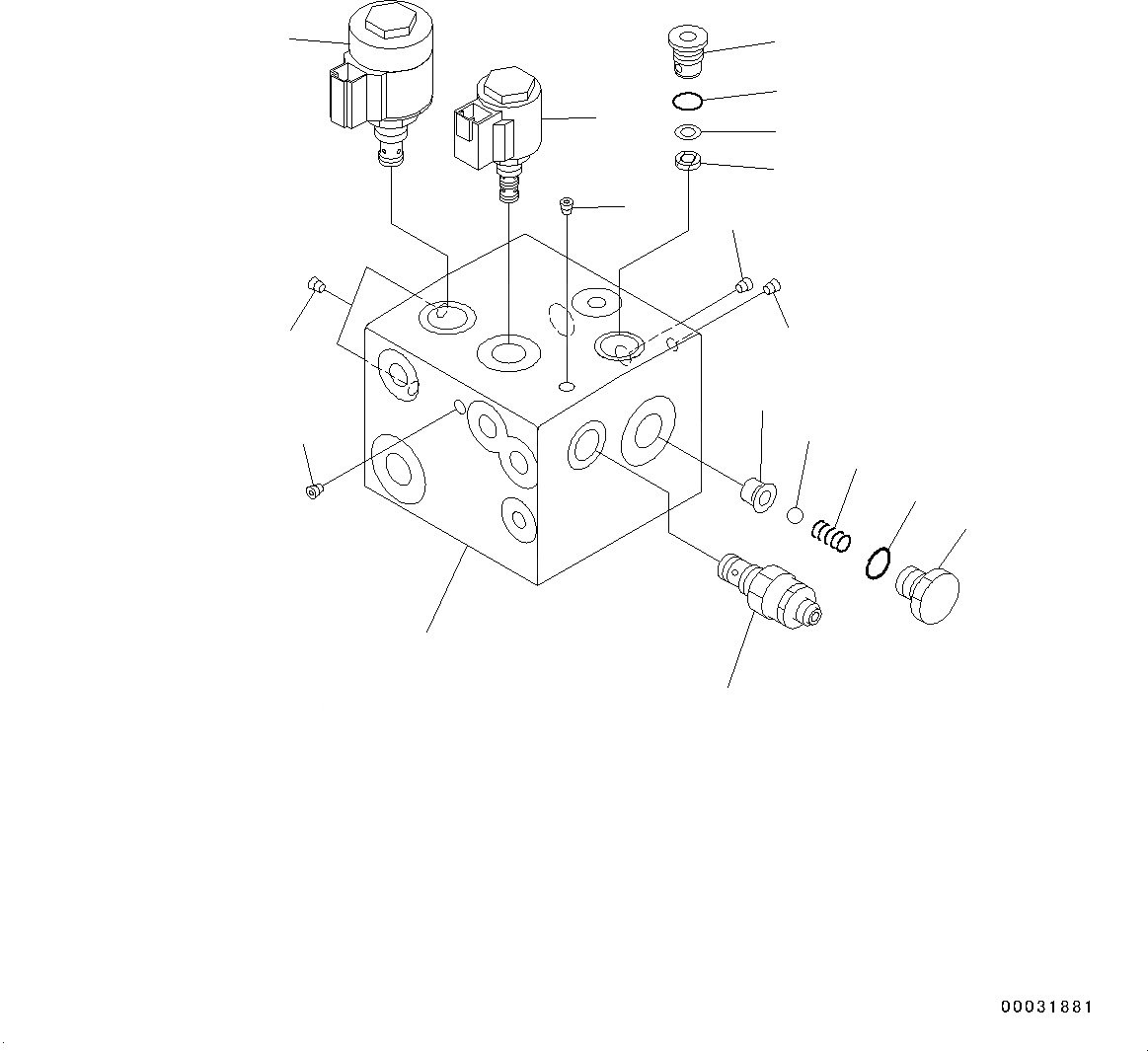 00031881