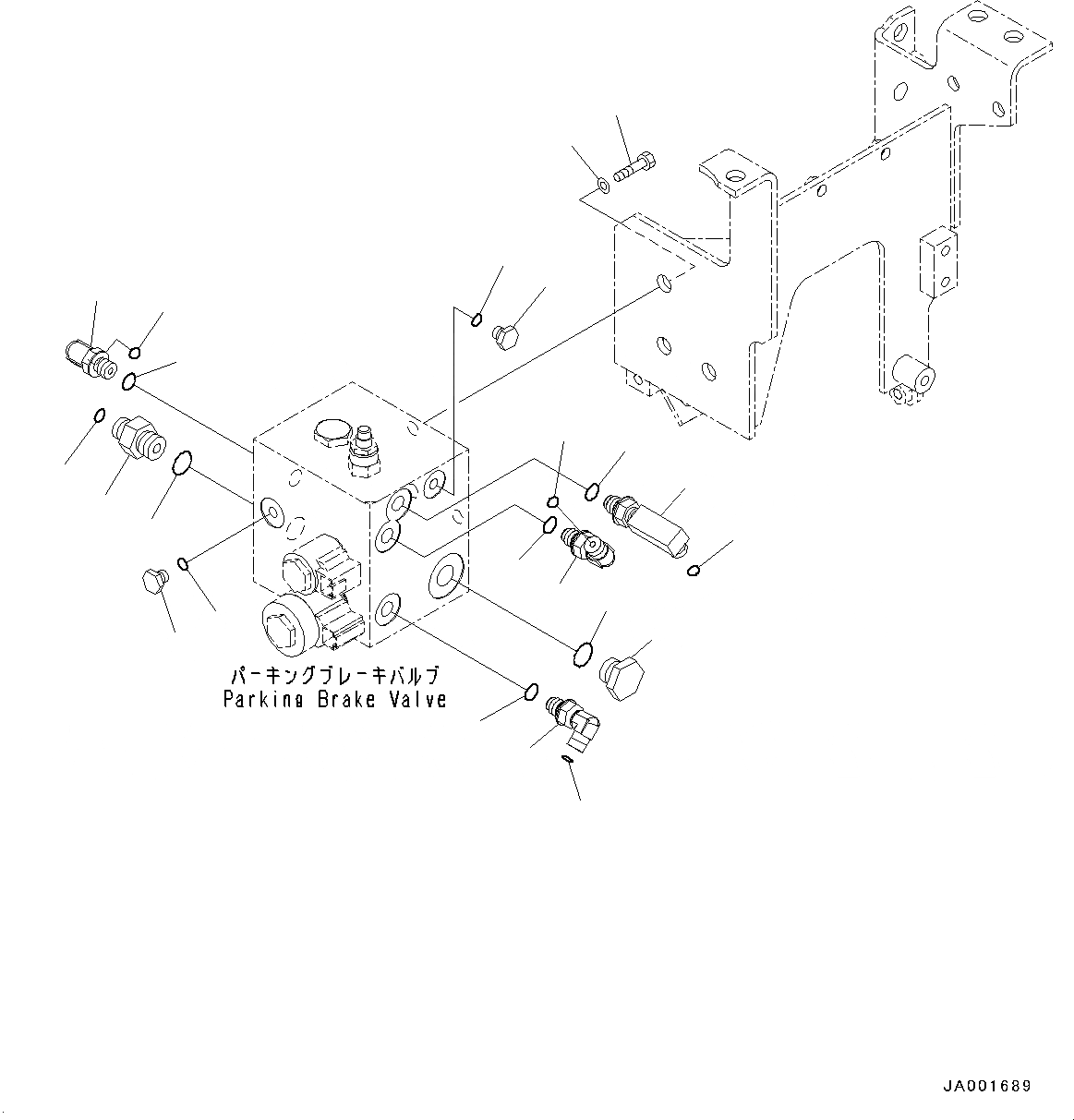 パーキングブレーキバルブ
Parking Brake Valve

JA001689