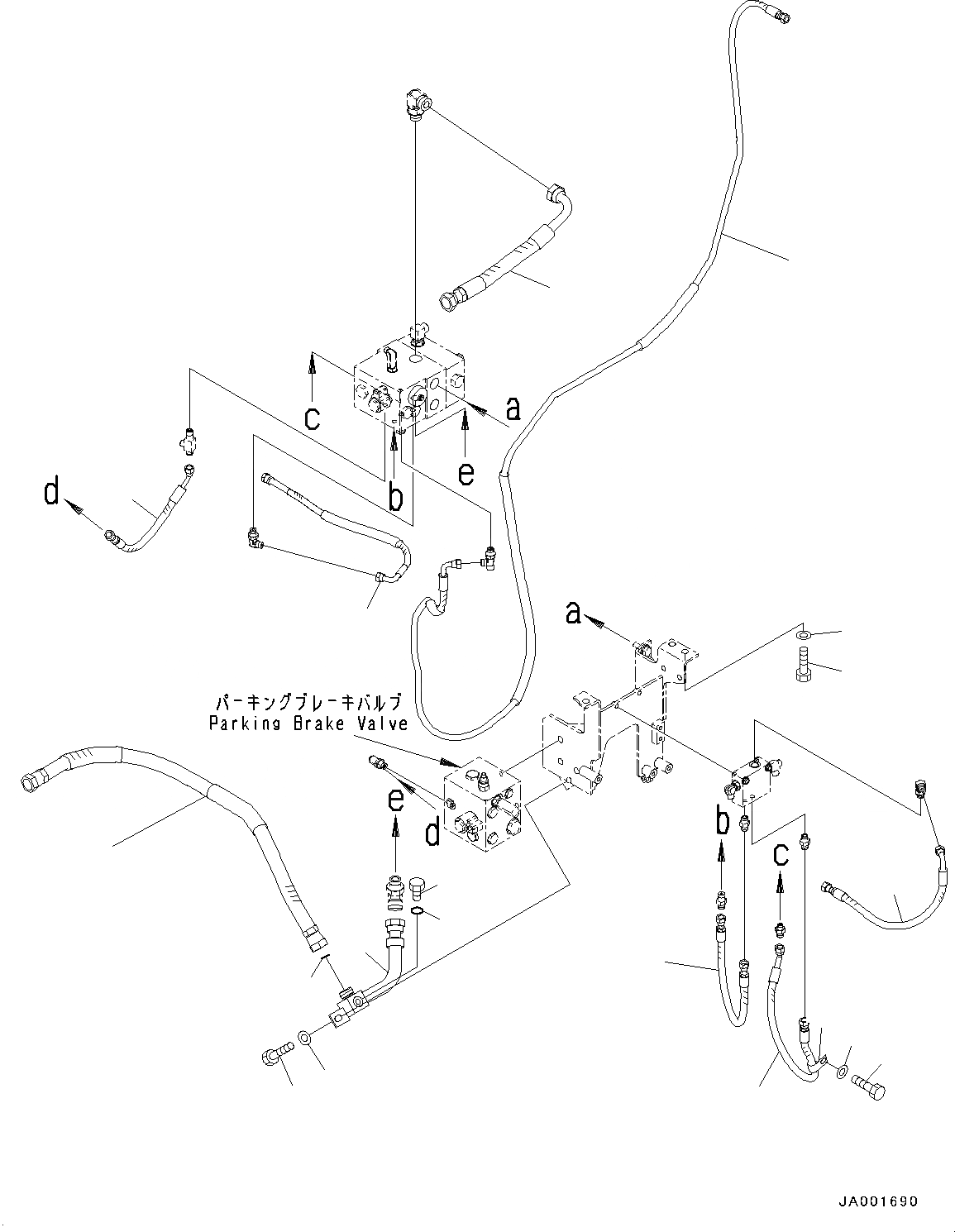 c
a
e
b
d
a
パーキングブレーキバルブ
Parking Brake Valve
e
d
b
c
JA001690