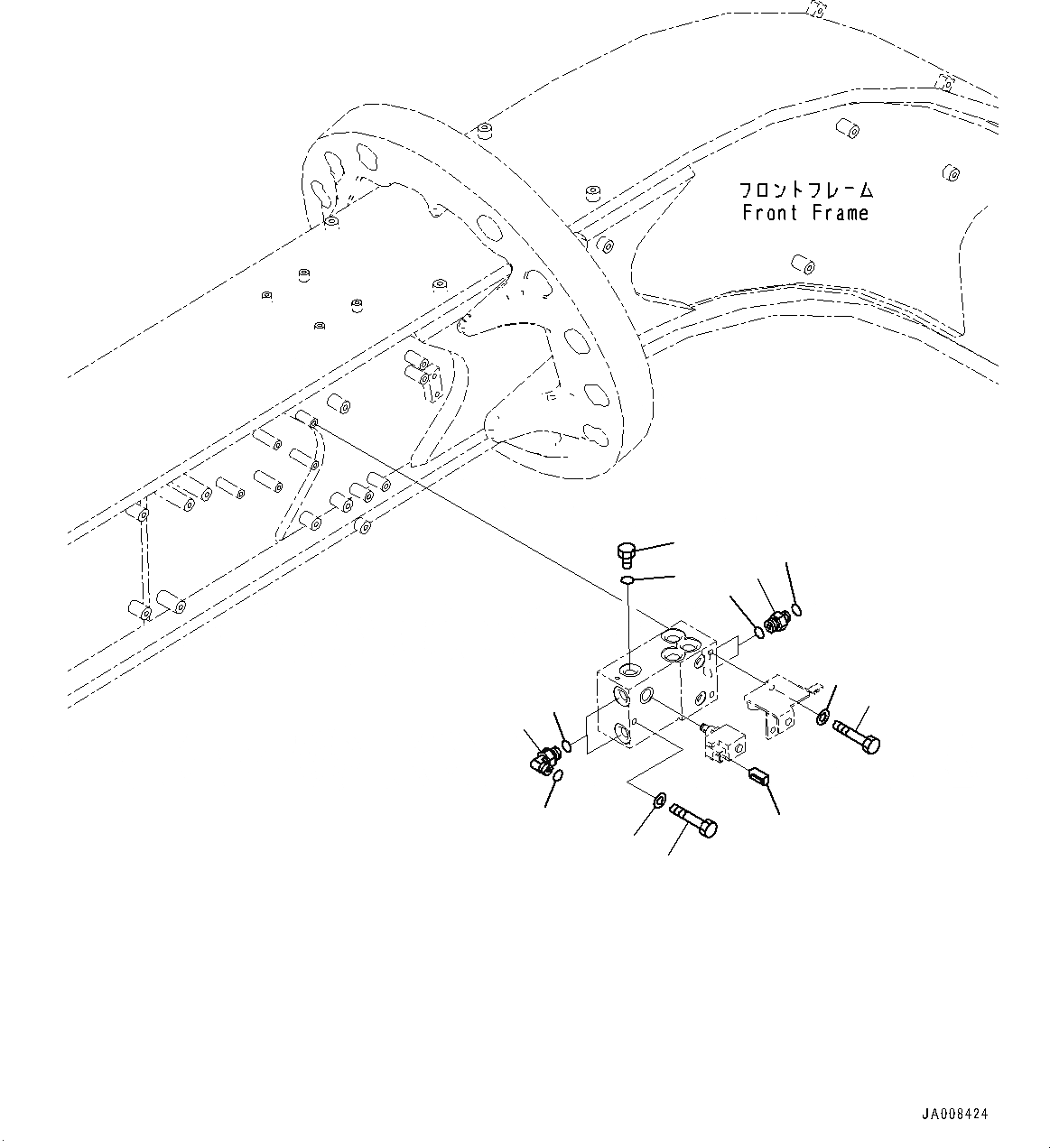 フロントフレーム
Front Frame

JA008424