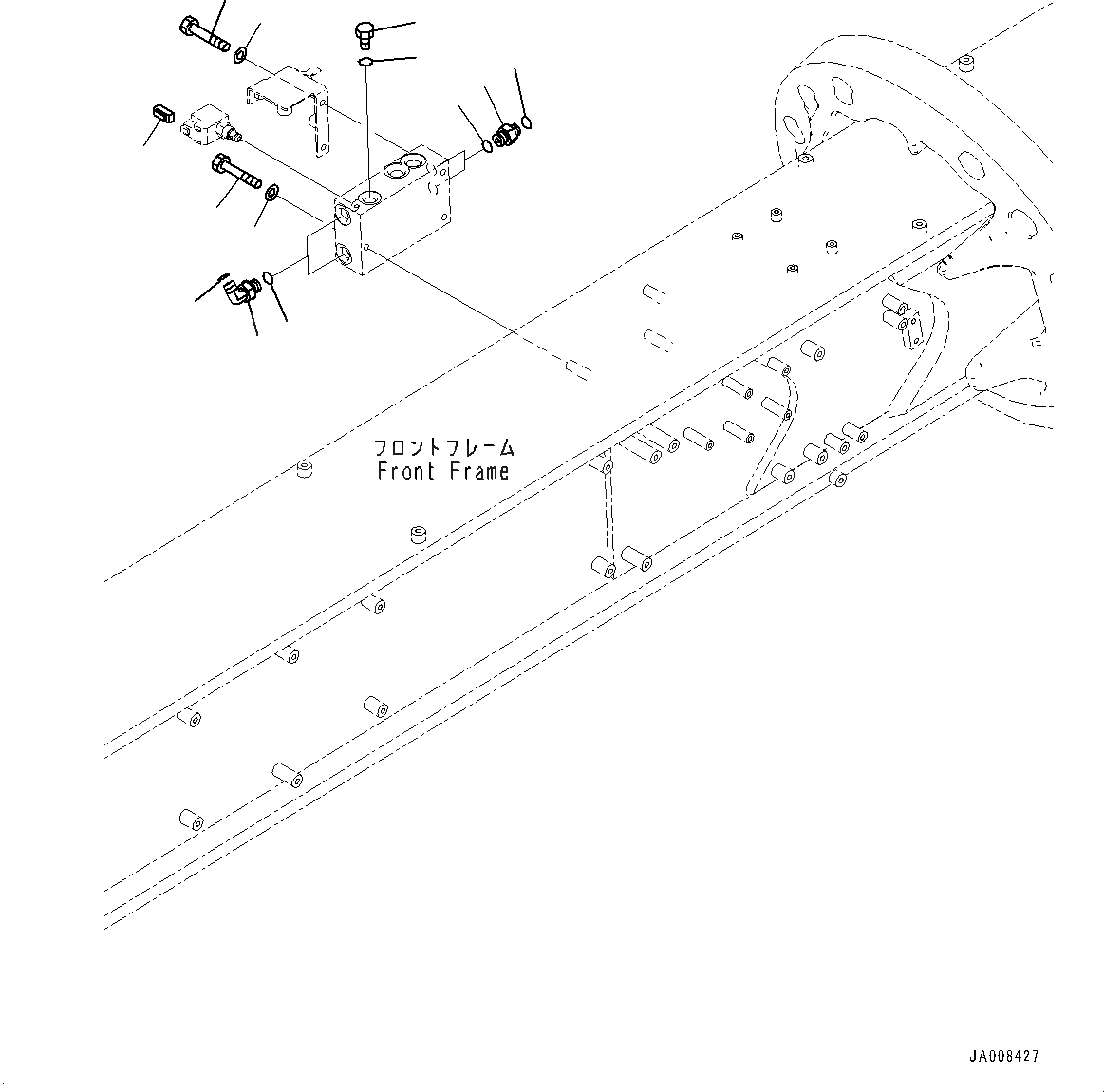 フロントフレーム
Front Frame

JA008427