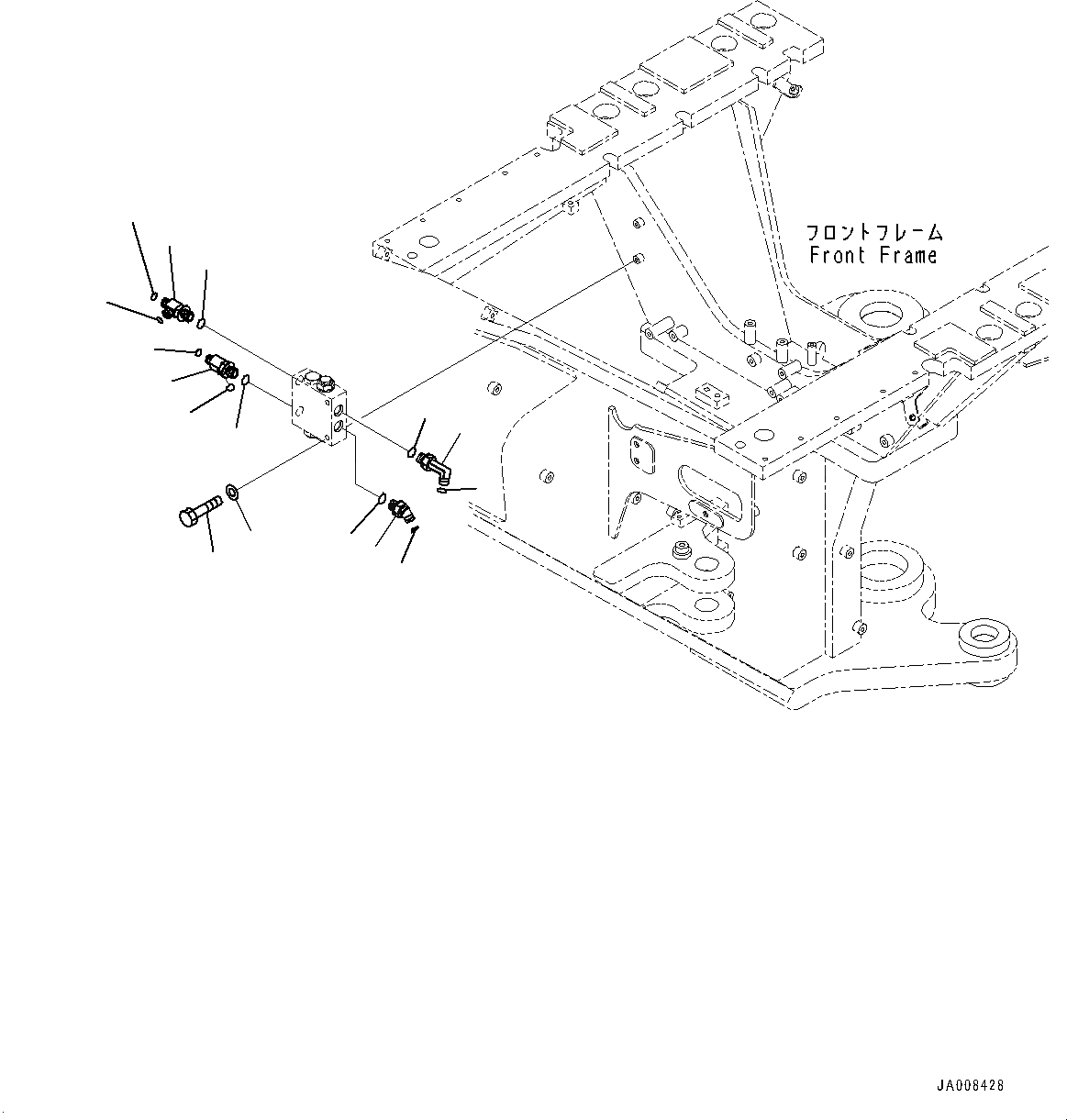 フロントフレーム
Front Frame

JA008428