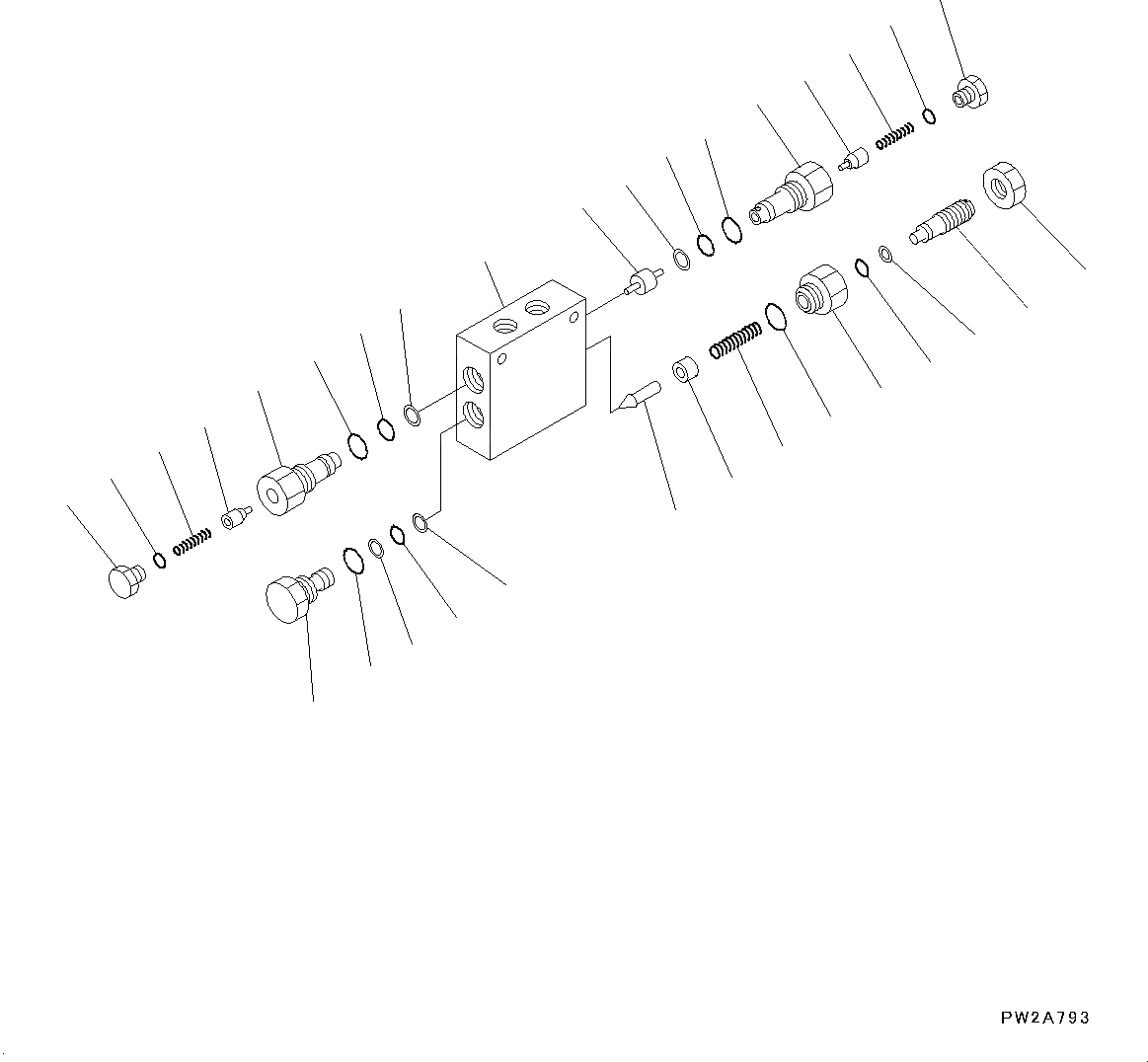 PW2A793