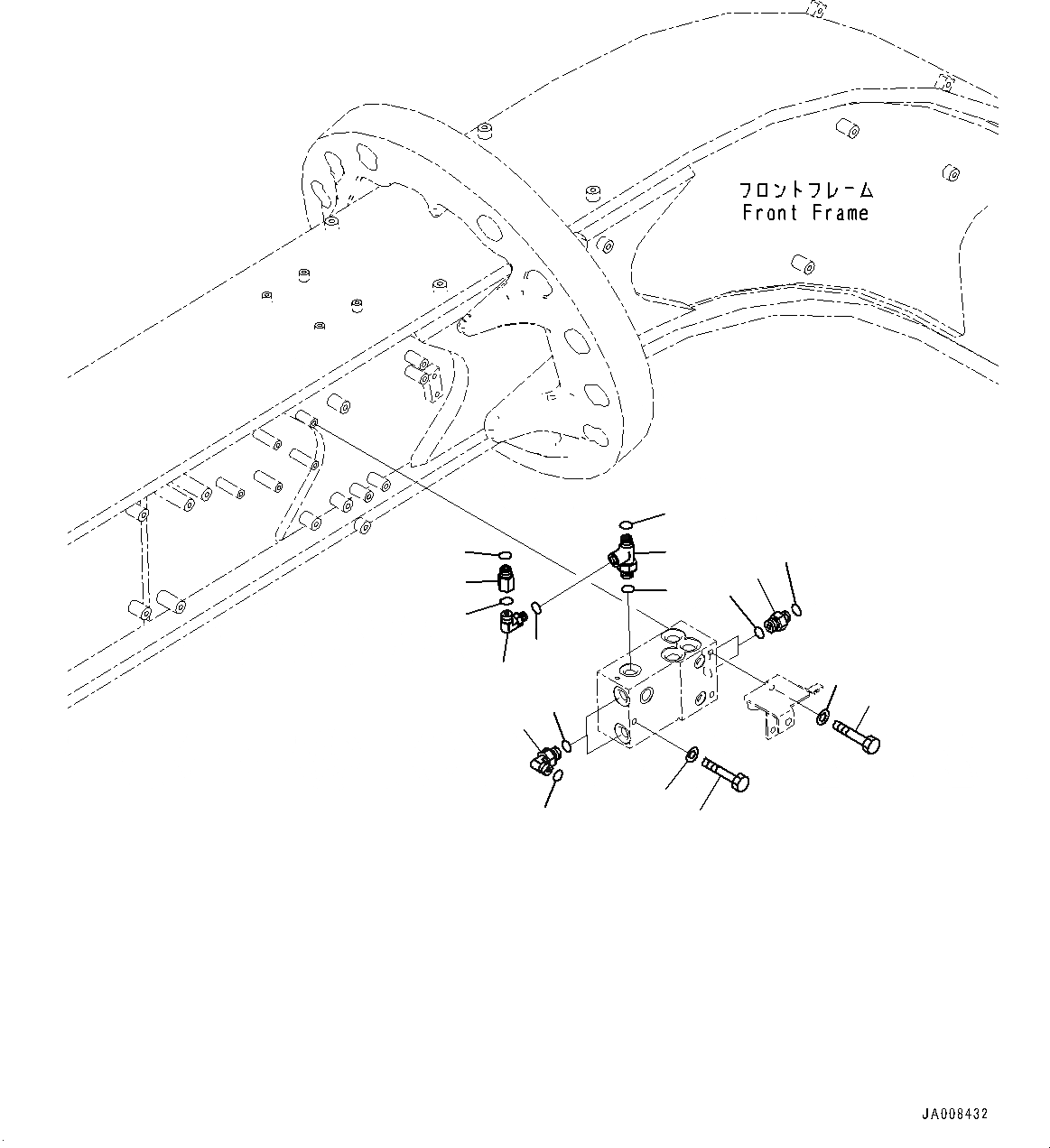 フロントフレーム
Front Frame

JA008432