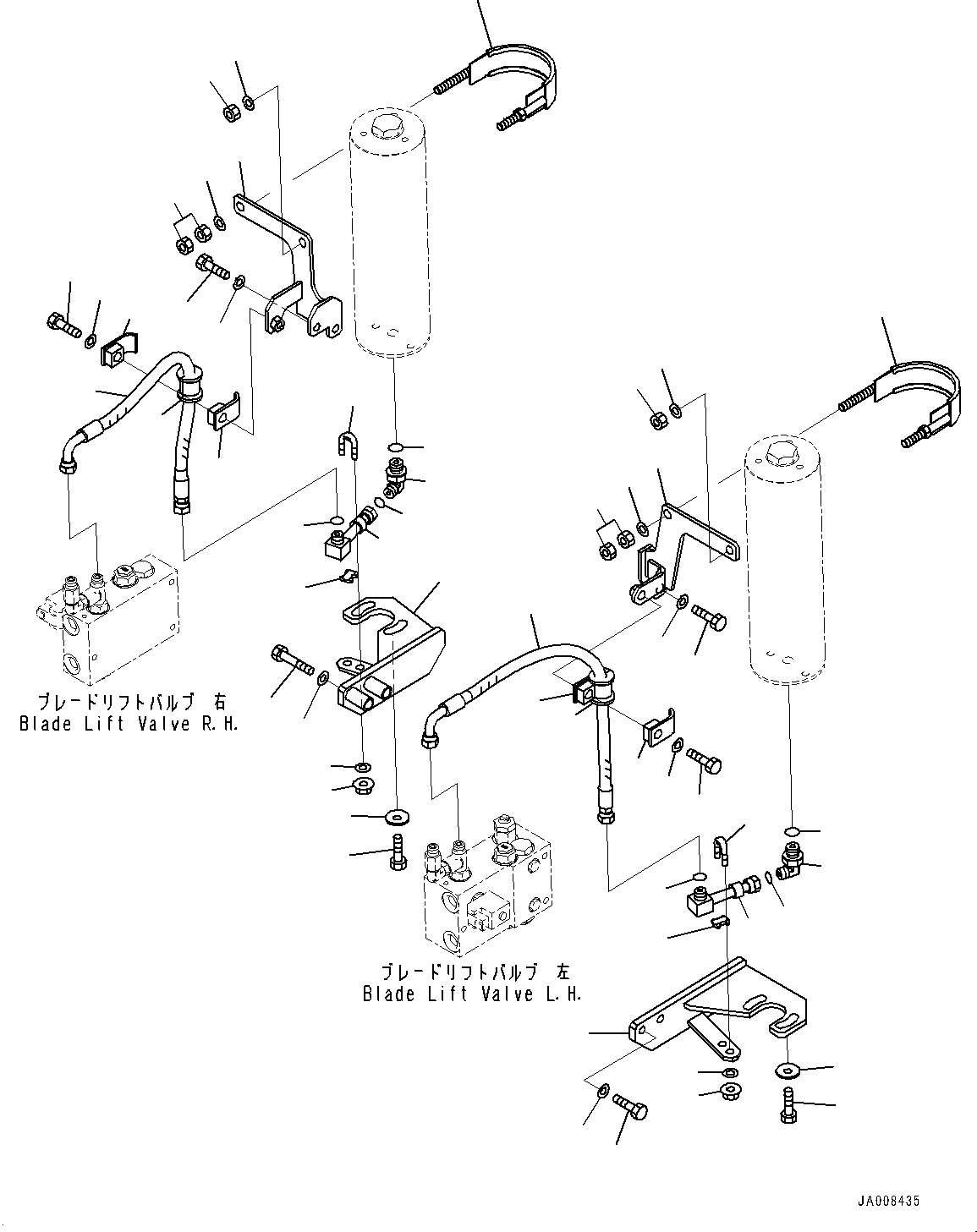 ブレードリフトバルブ 右
Blade Lift Valve R.H.

ブレードリフトバルブ 左
Blade Lift Valve L.H.

JA008435