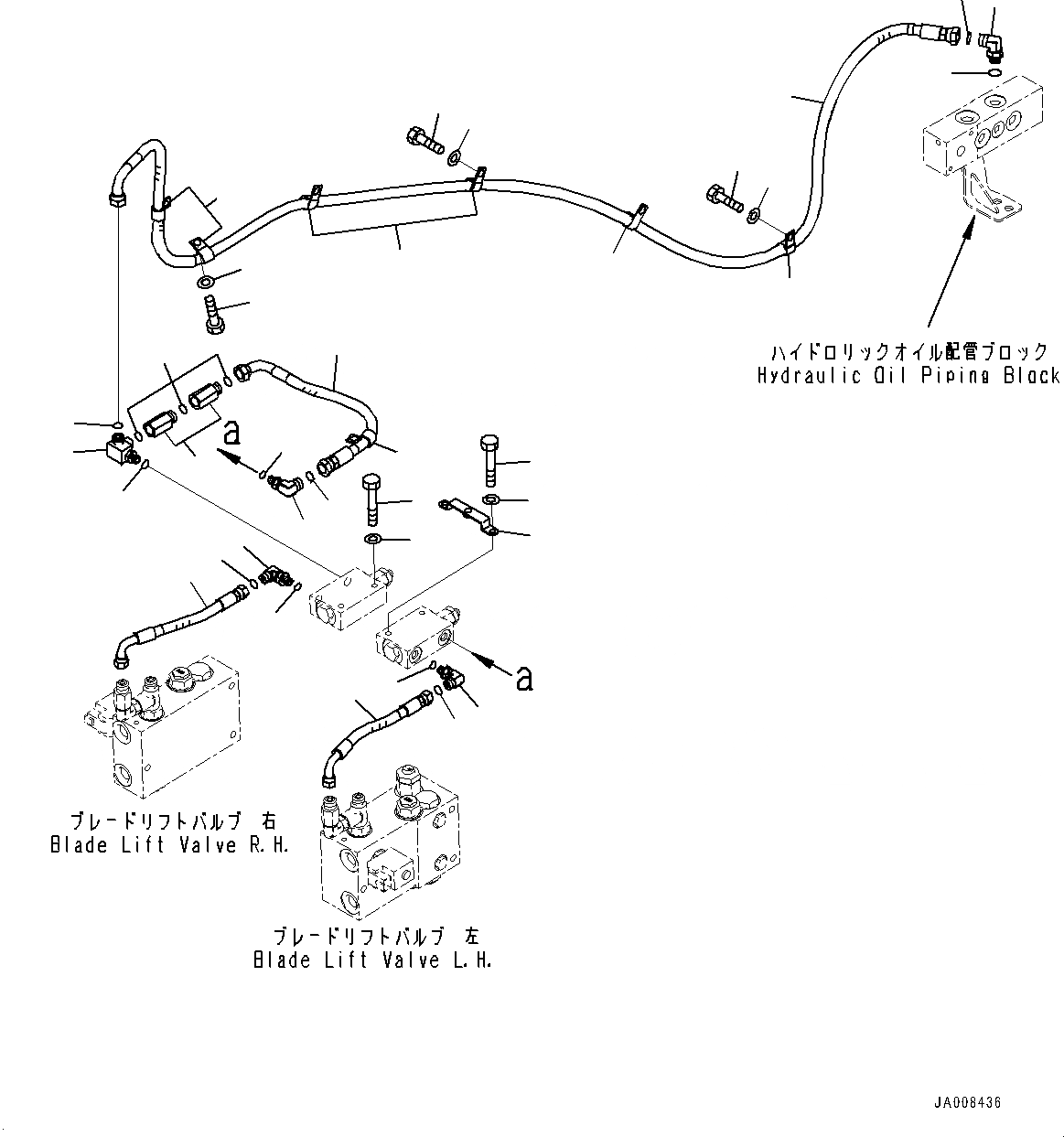 ハイドロリックオイル配管ブロック
Hydraulic Oil Piping Block

a

a

ブレードリフトバルブ 右
Blade Lift Valve R.H.

ブレードリフトバルブ 左
Blade Lift Valve L.H.

JA008436