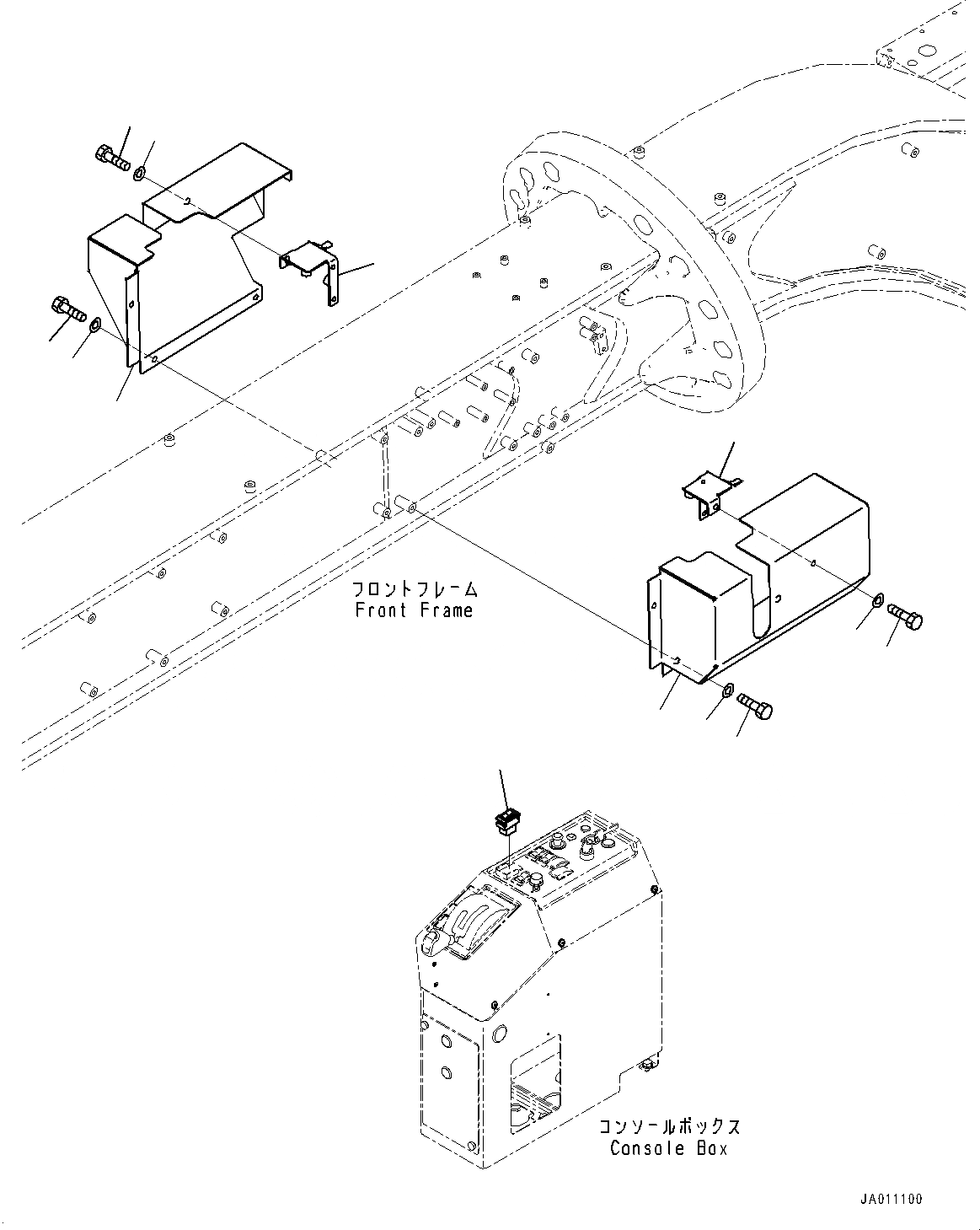 フロントフレーム
Front Frame

コンソールボックス
Console Box

JA011100