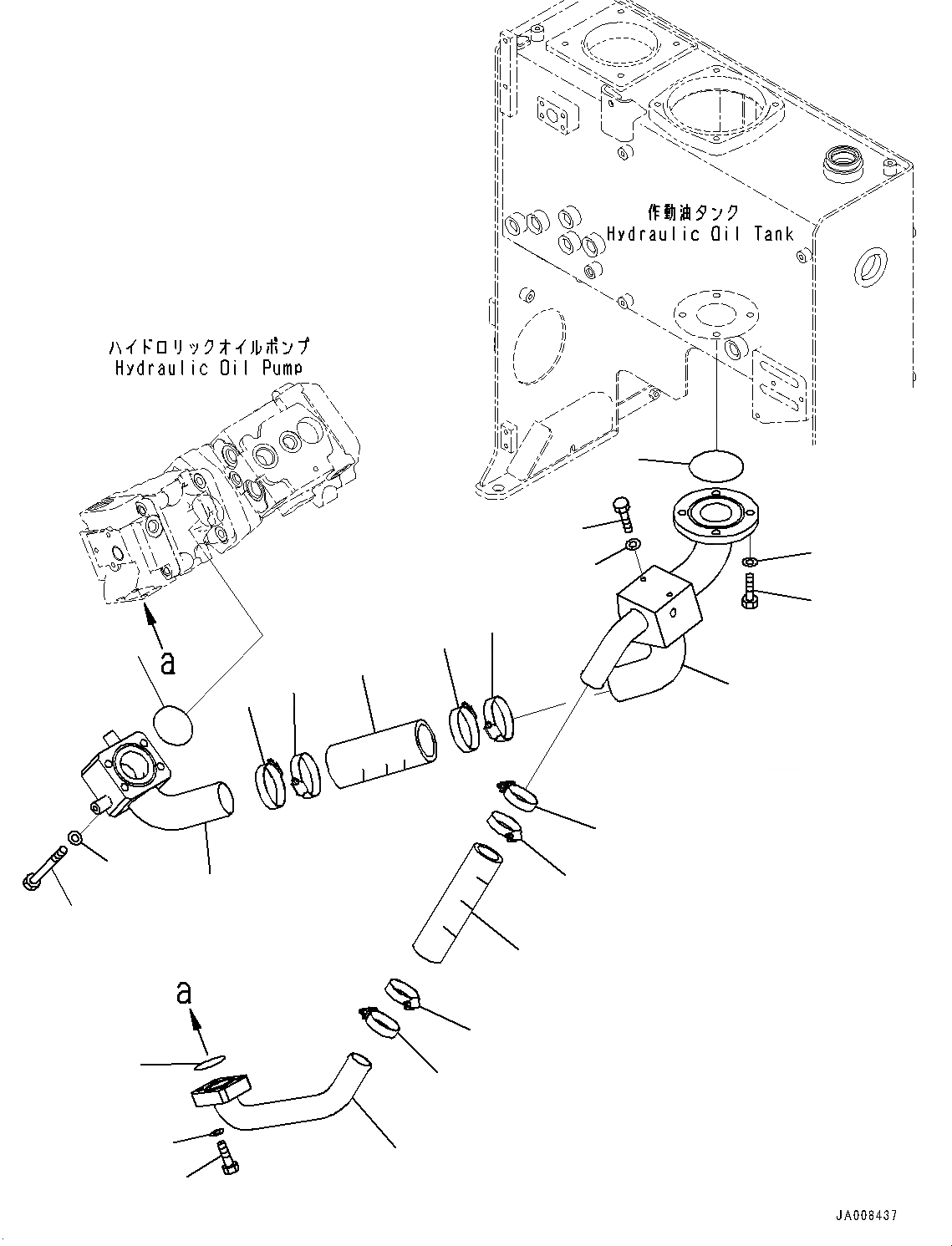 作動油タンク
Hydraulic Oil Tank

ハイドロリックオイルポンプ
Hydraulic Oil Pump

a

a

JA008437