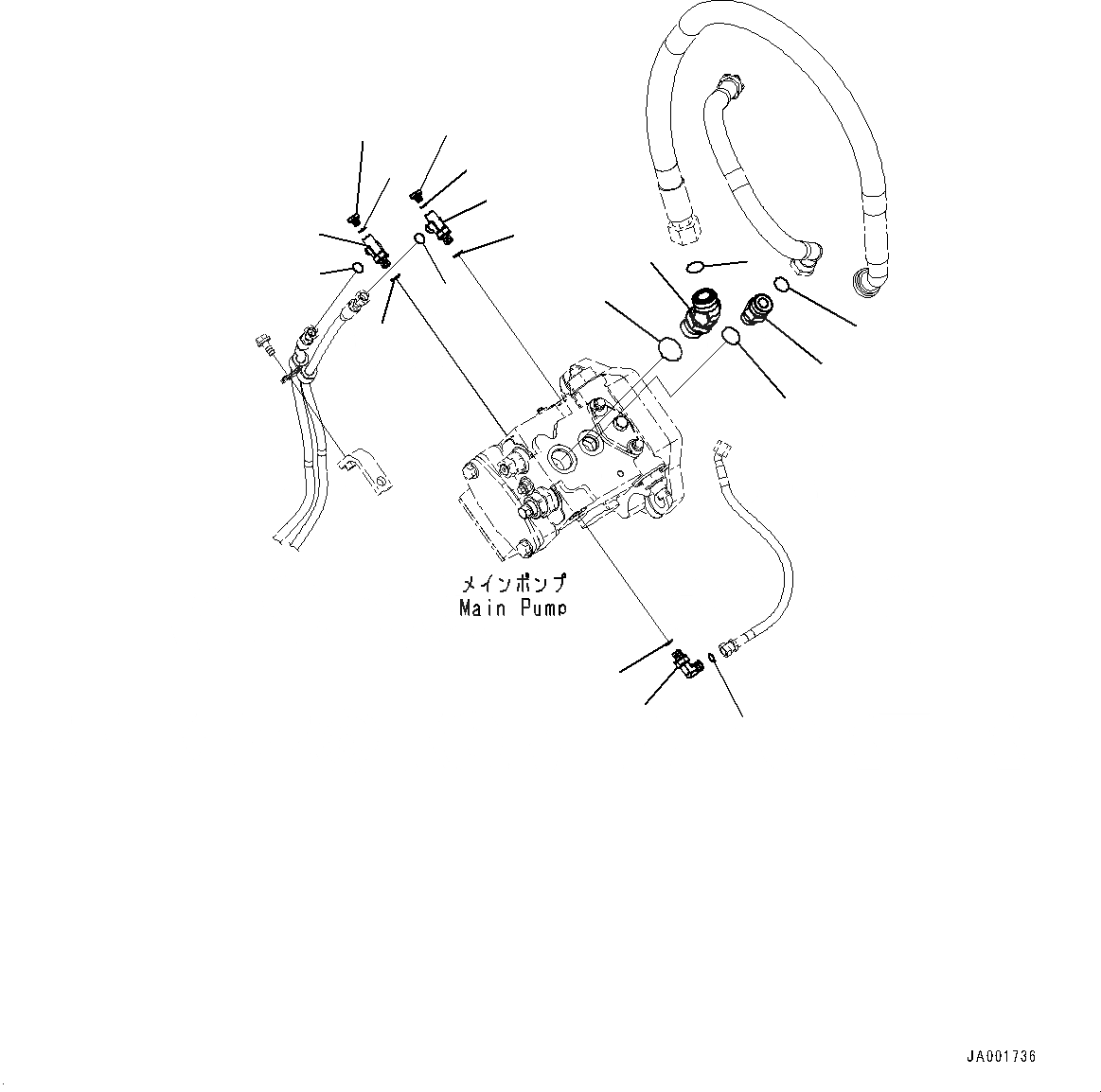 メインポンプ
Main Pump

JA001736