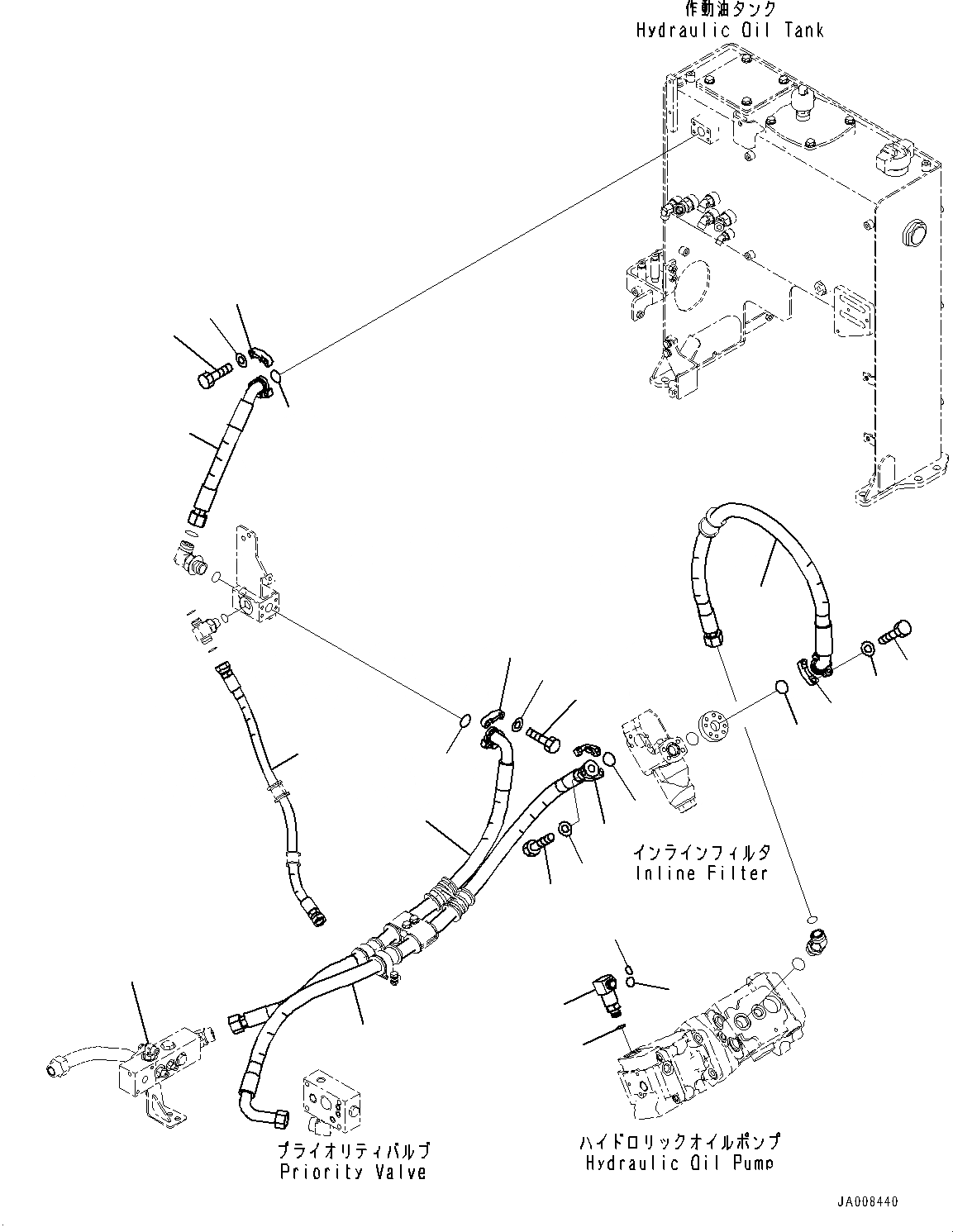 作動油タンク
Hydraulic Oil Tank

インラインフィルタ
Inline Filter

プライオリティバルブ
Priority Valve

ハイドロリックオイルポンプ
Hydraulic Oil Pump

JA008440