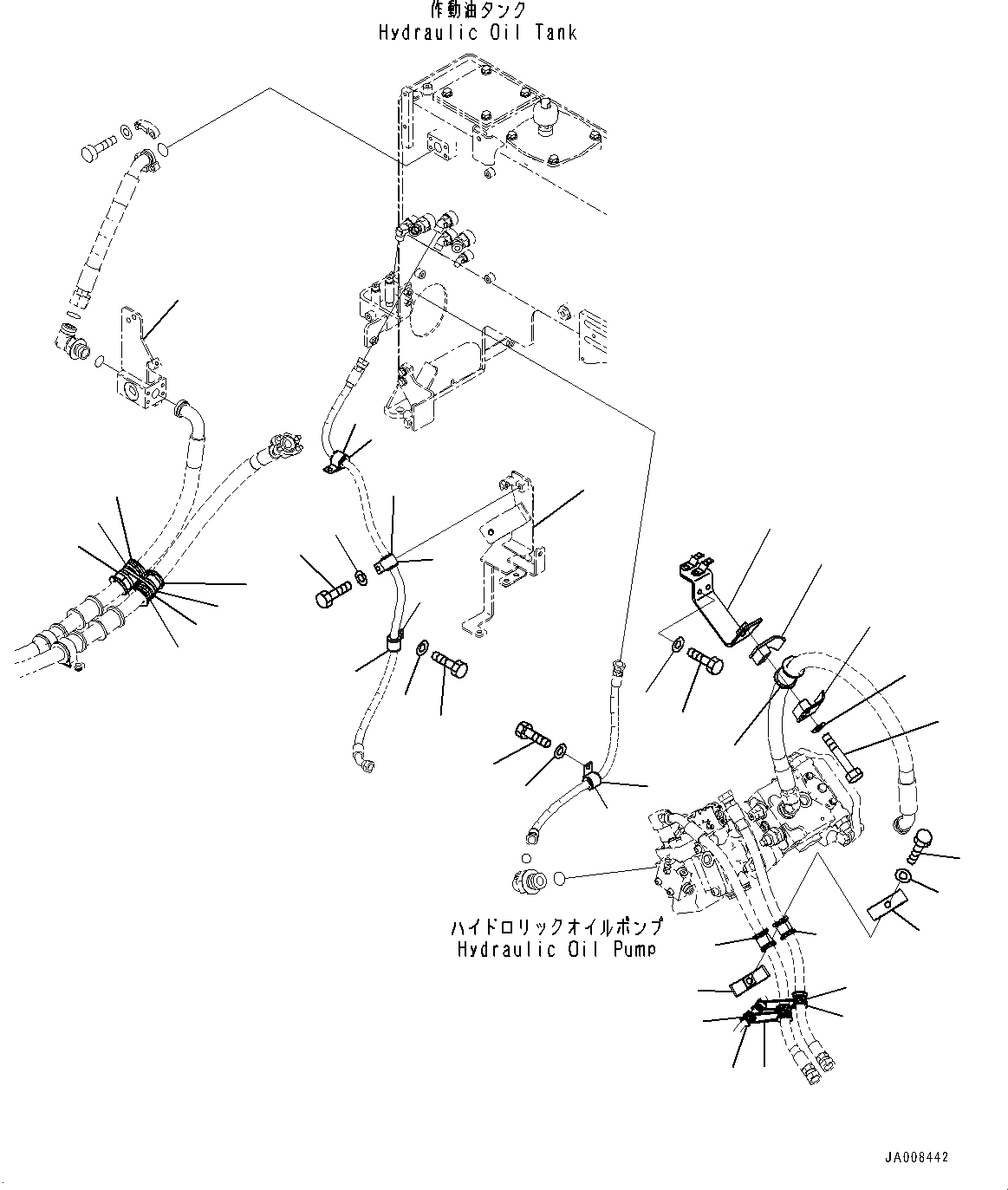 作動油タンク
Hydraulic Oil Tank

ハイドロリックオイルポンプ
Hydraulic Oil Pump

JA008442