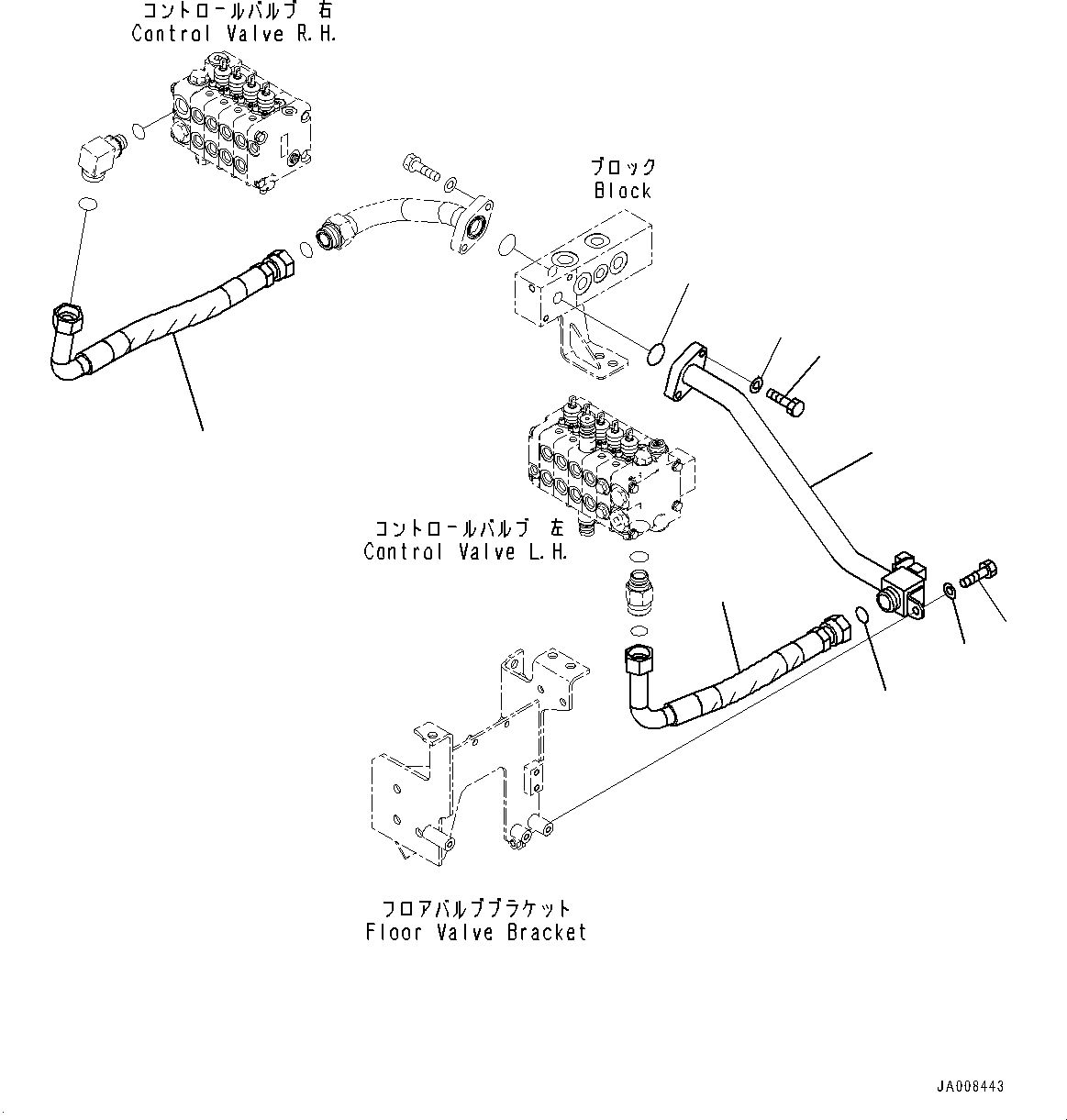 コントロールバルブ 右
Control Valve R.H.

ブロック
Block

コントロールバルブ 左
Control Valve L.H.

フロアバルブブラケット
Floor Valve Bracket

JA008443