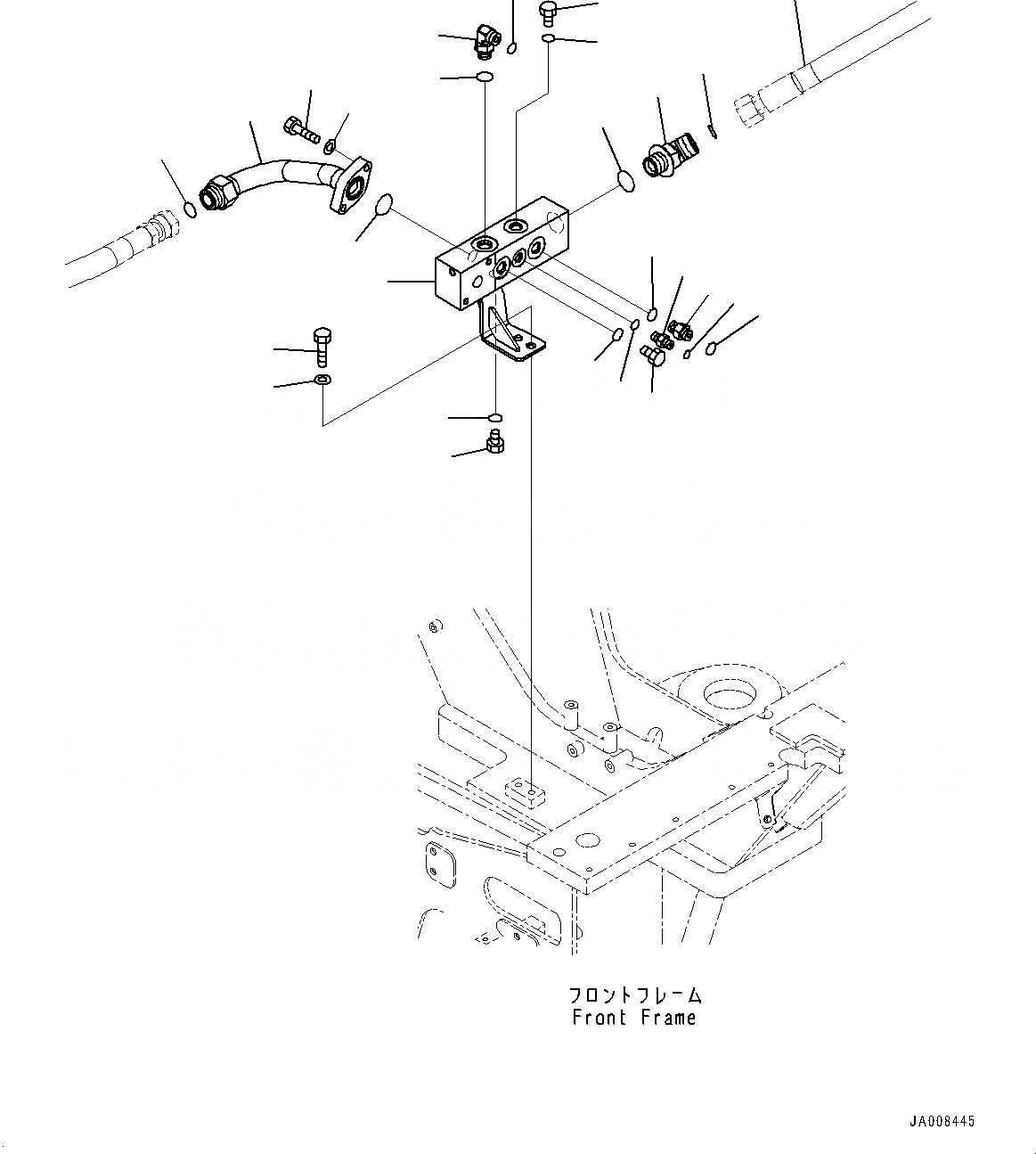 フロントフレーム
Front Frame

JA008445