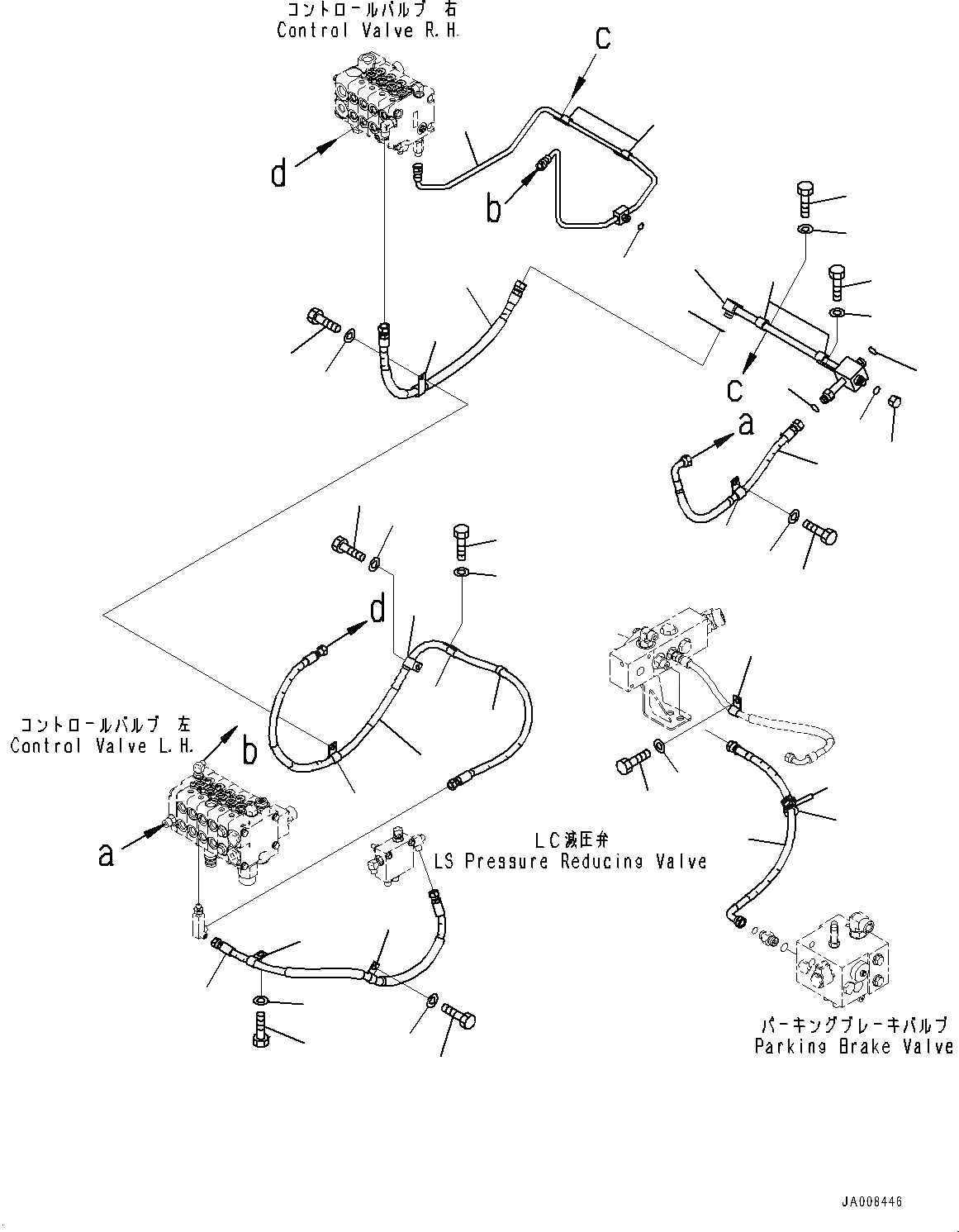 コントロールバルブ 右
Control Valve R.H.

c

d

b

c

a

d

コントロールバルブ 左
Control Valve L.H.

b

a

LC減圧弁
LS Pressure Reducing Valve

パーキングブレーキバルブ
Parking Brake Valve

JA008446