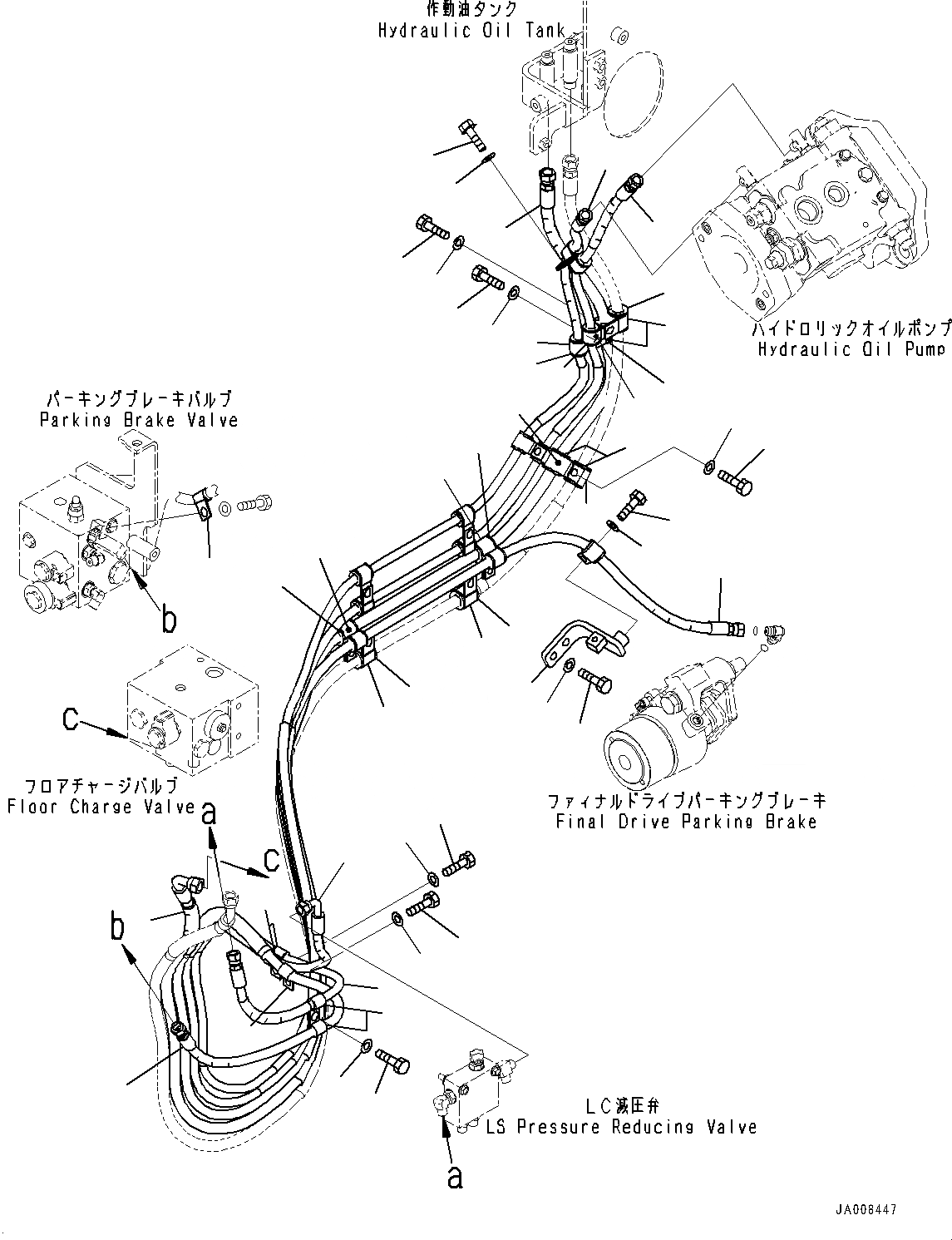 作動油タンク
Hydraulic Oil Tank

ハイドロリックオイルポンプ
Hydraulic Oil Pump

パーキングブレーキバルブ
Parking Brake Valve

b

c

フロアチャージバルブ
Floor Charge Valve

a

c

b

ファイナルドライブパーキングブレーキ
Final Drive Parking Brake

LC減圧弁
LS Pressure Reducing Valve

a

JA008447