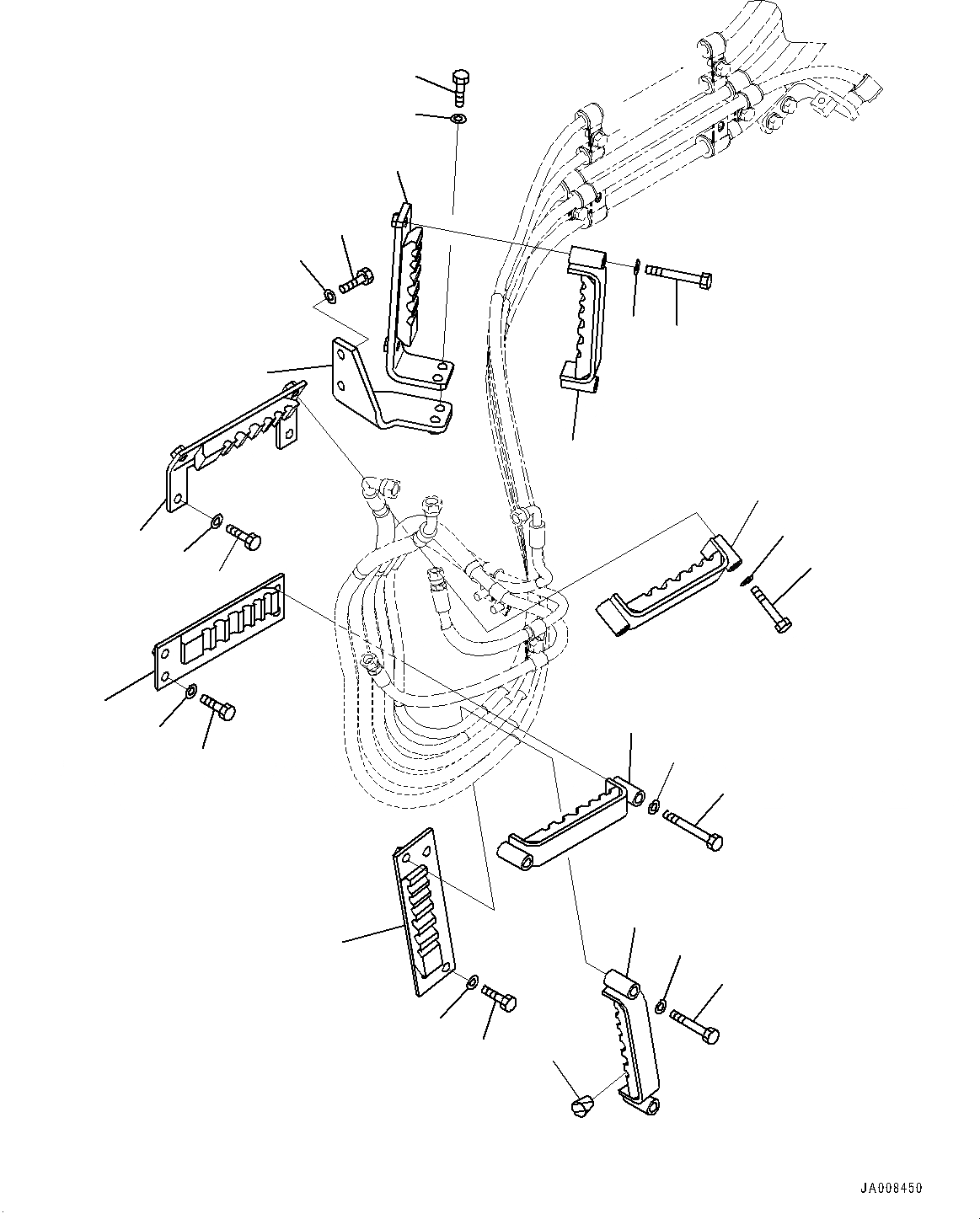 JA008450