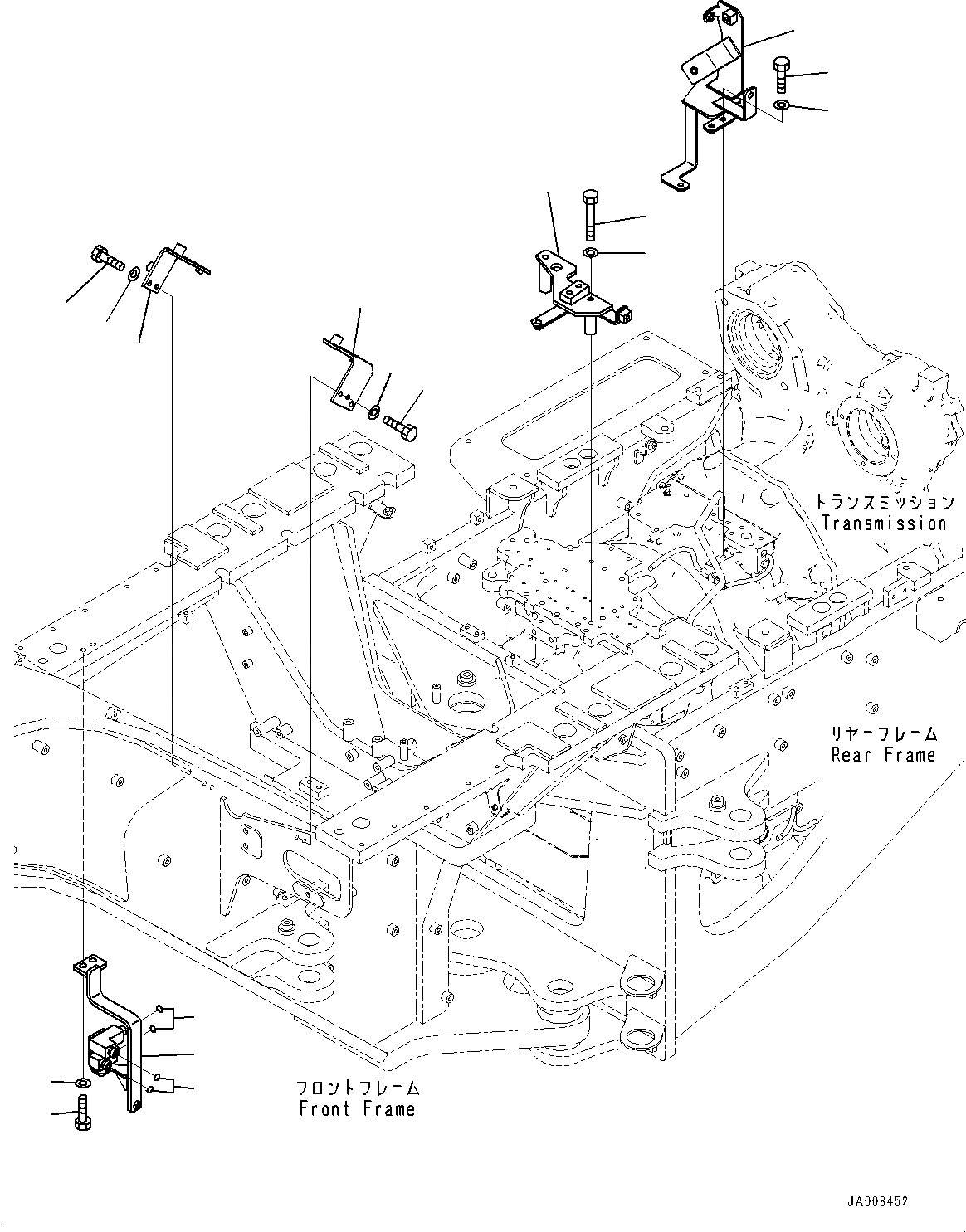 トランスミッション
Transmission

リヤーフレーム
Rear Frame

フロントフレーム
Front Frame

JA008452