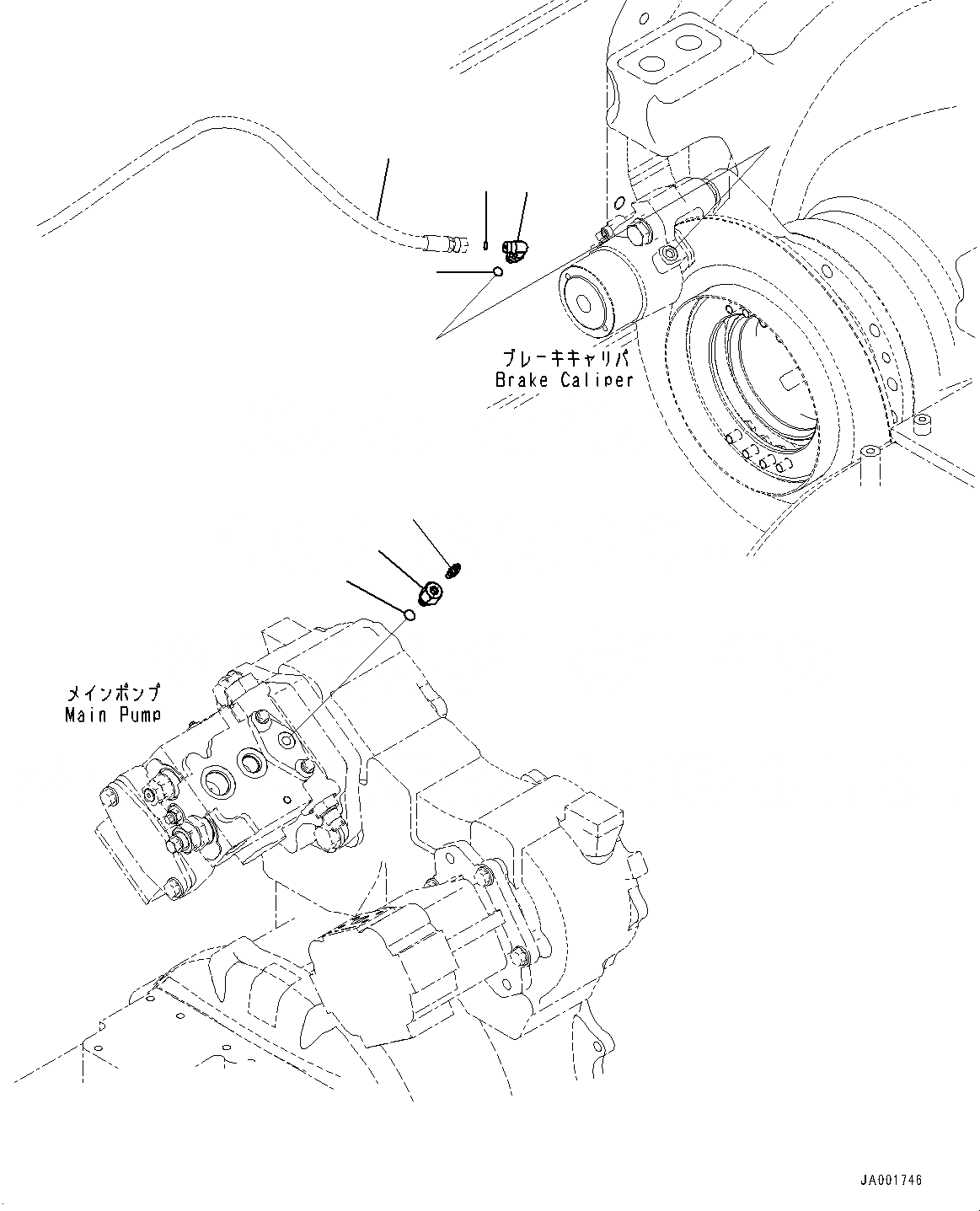 ブレーキキャリパ
Brake Caliper

メインポンプ
Main Pump

JA001746