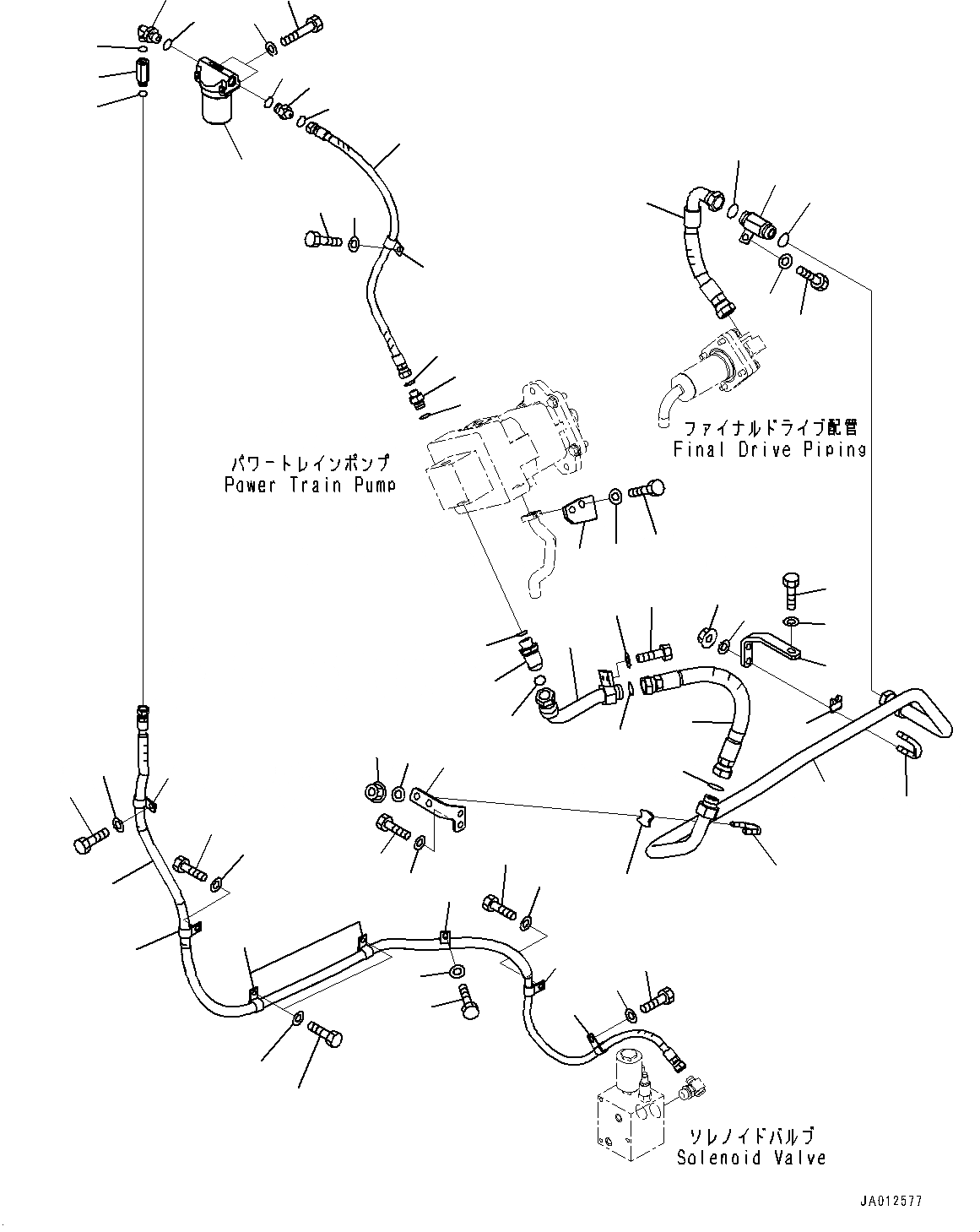 ファイナルドライブ配管
Final Drive Piping

パワートレインポンプ
Power Train Pump

ソレノイドバルブ
Solenoid Valve

JA012577