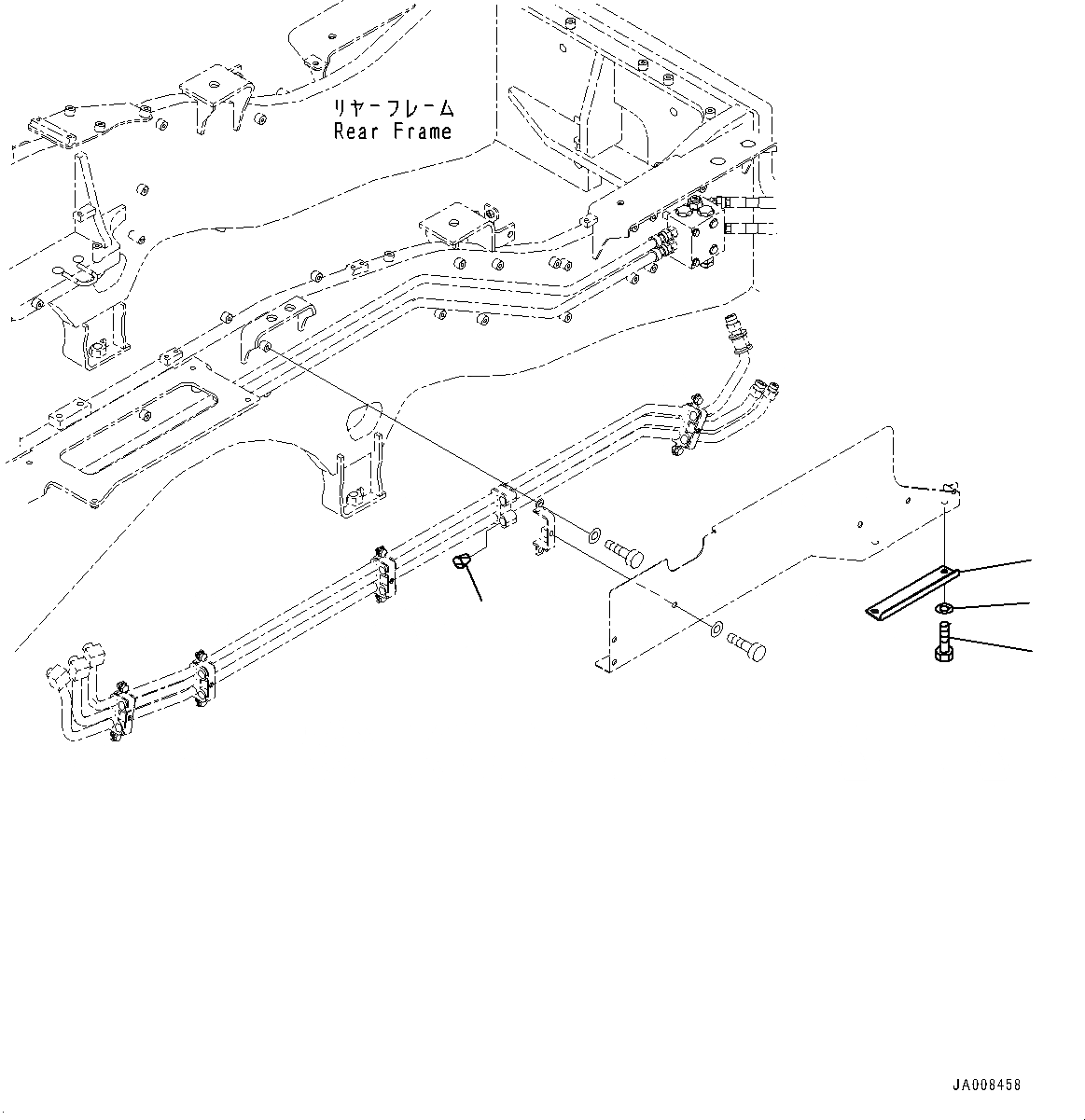 リヤーフレーム
Rear Frame

JA008458