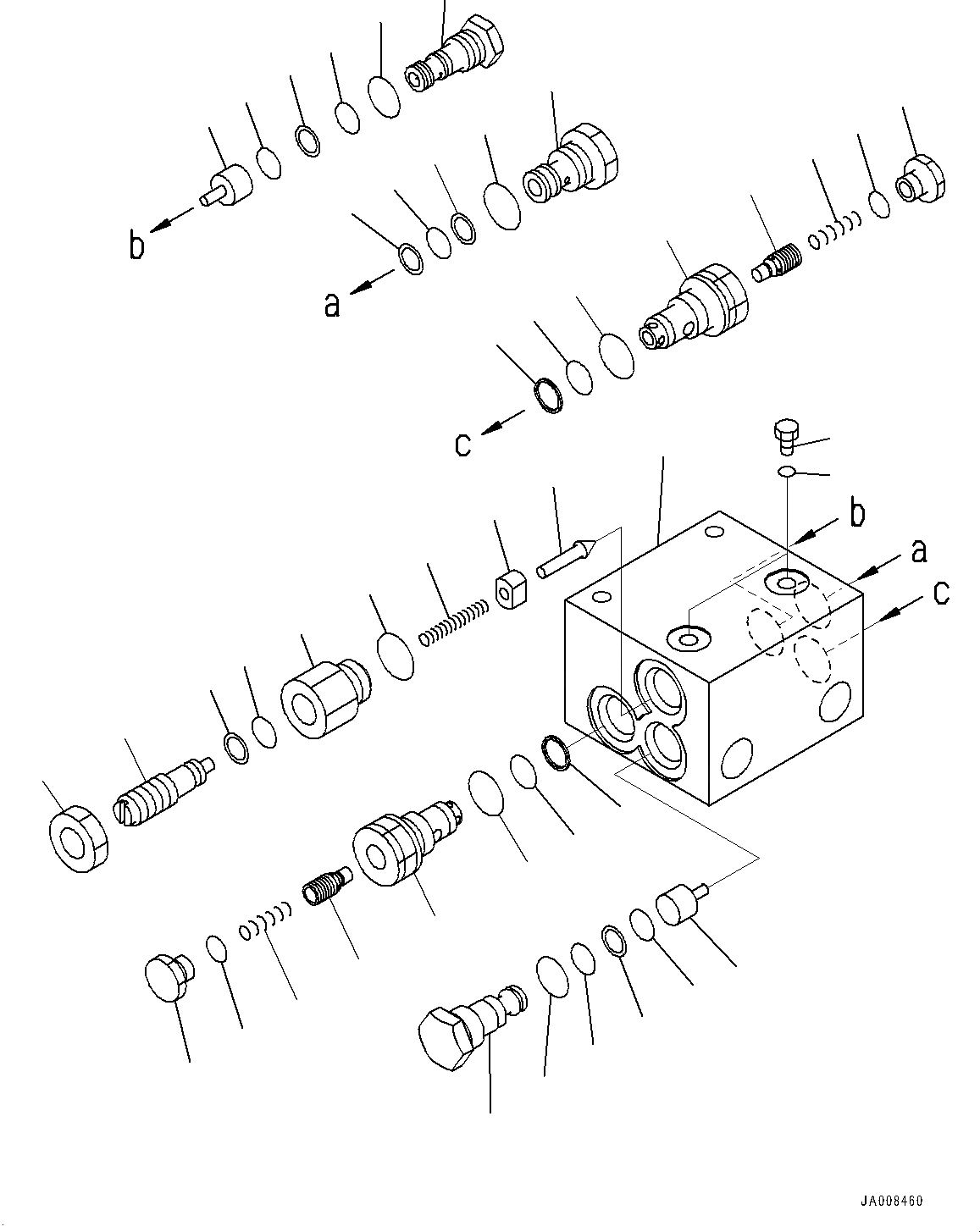 b
a
c
b
a
c
JA008460