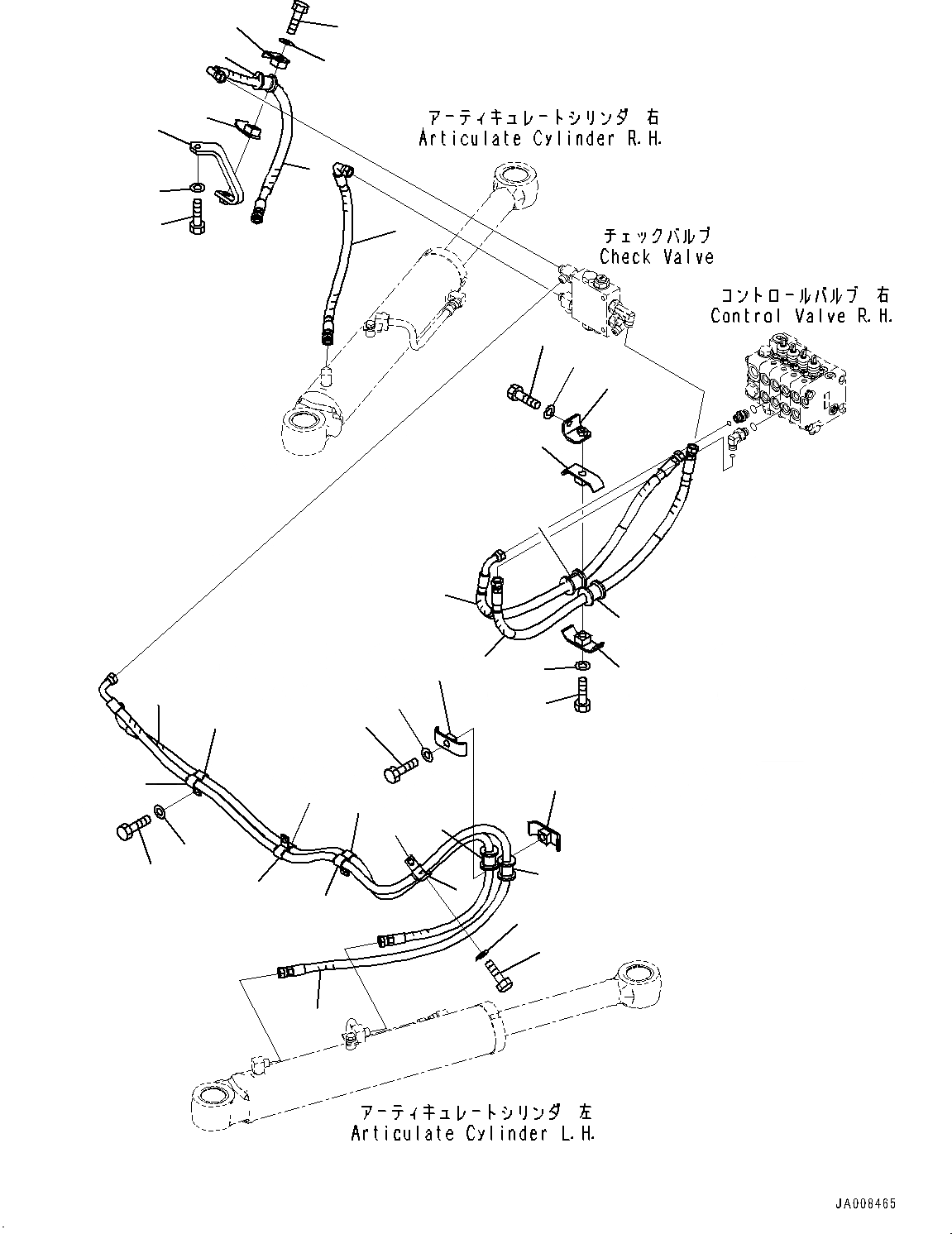 アーティキュレートシリンダ 右
Articulate Cylinder R.H.

チェックバルブ
Check Valve

コントロールバルブ 右
Control Valve R.H.

アーティキュレートシリンダ 左
Articulate Cylinder L.H.

JA008465