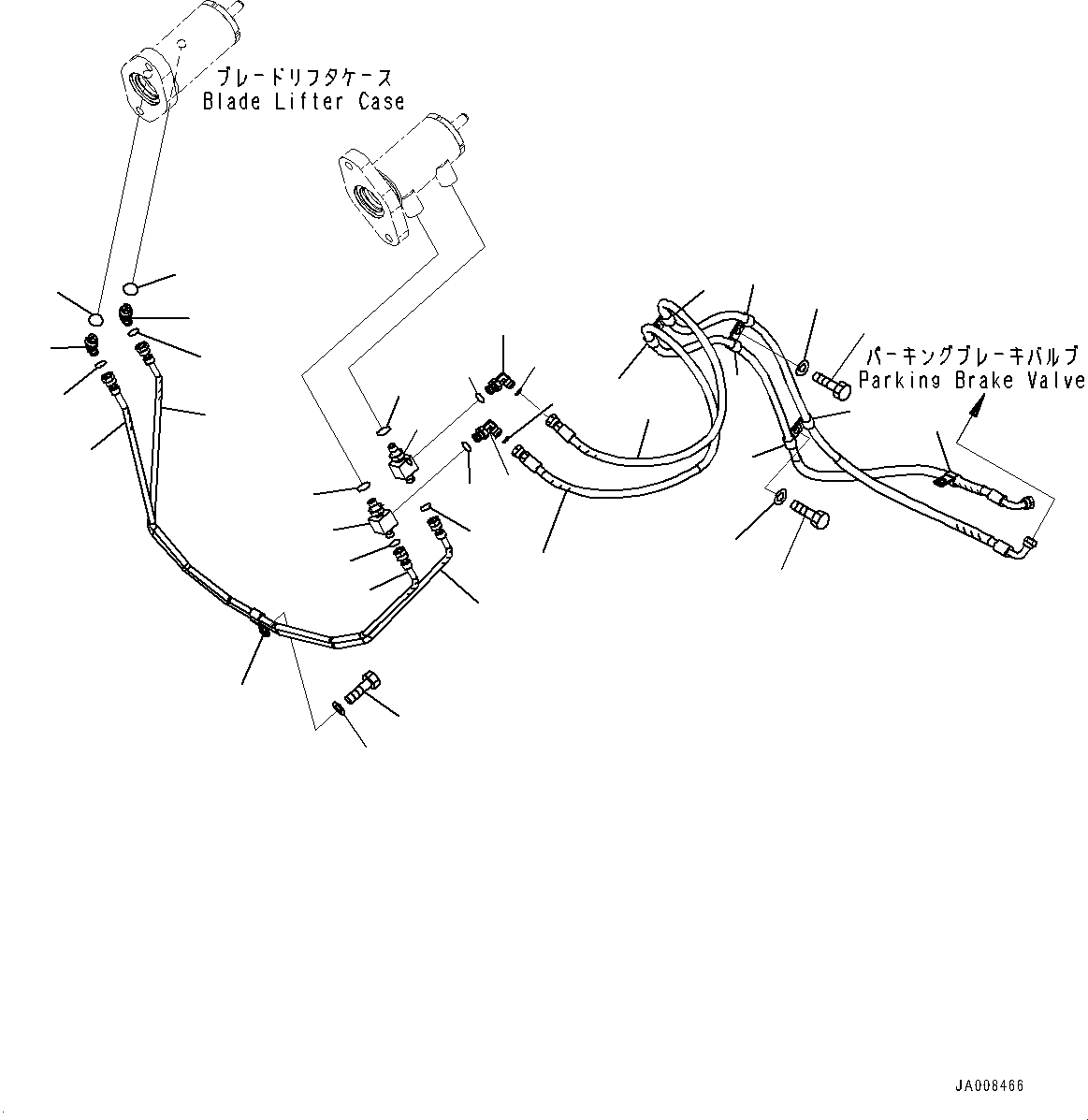 ブレードリフタケース
Blade Lifter Case

パーキングブレーキバルブ
Parking Brake Valve

JA008466