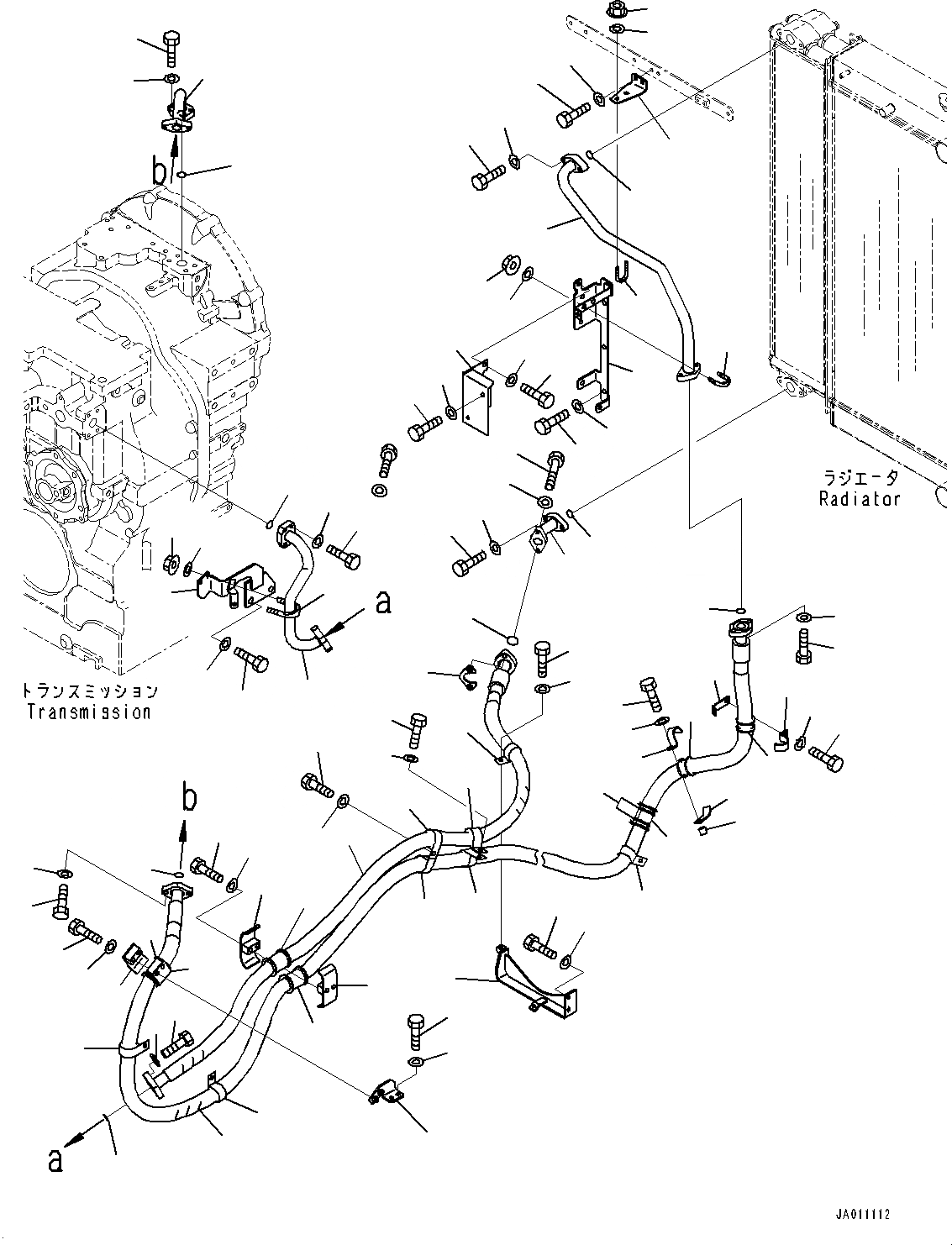 b
ラジエータ
Radiator
a
トランスミッション
Transmission
b
a
JA011112