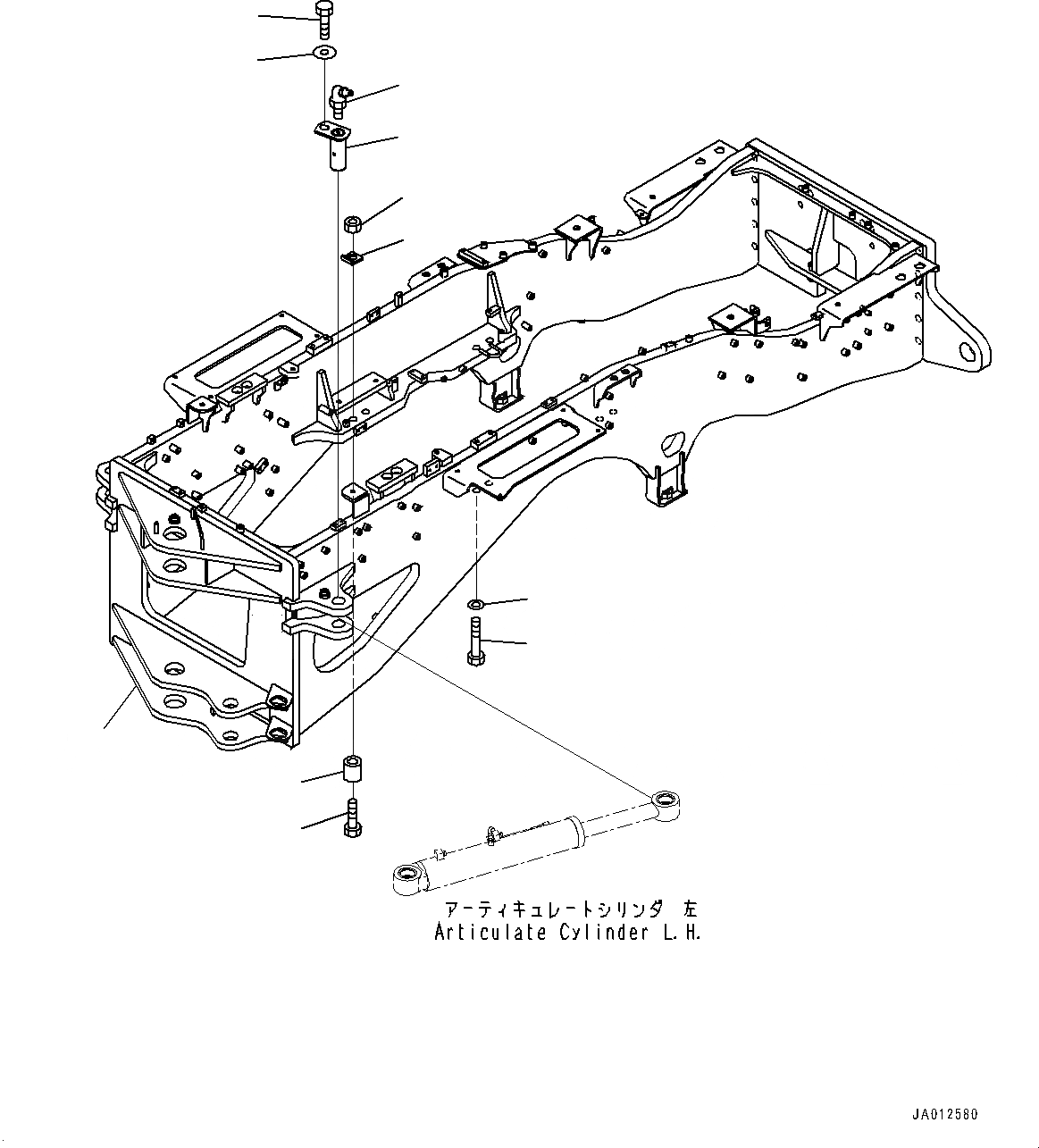 アーティキュレートシリンダ 左
Articulate Cylinder L.H.

JA012580