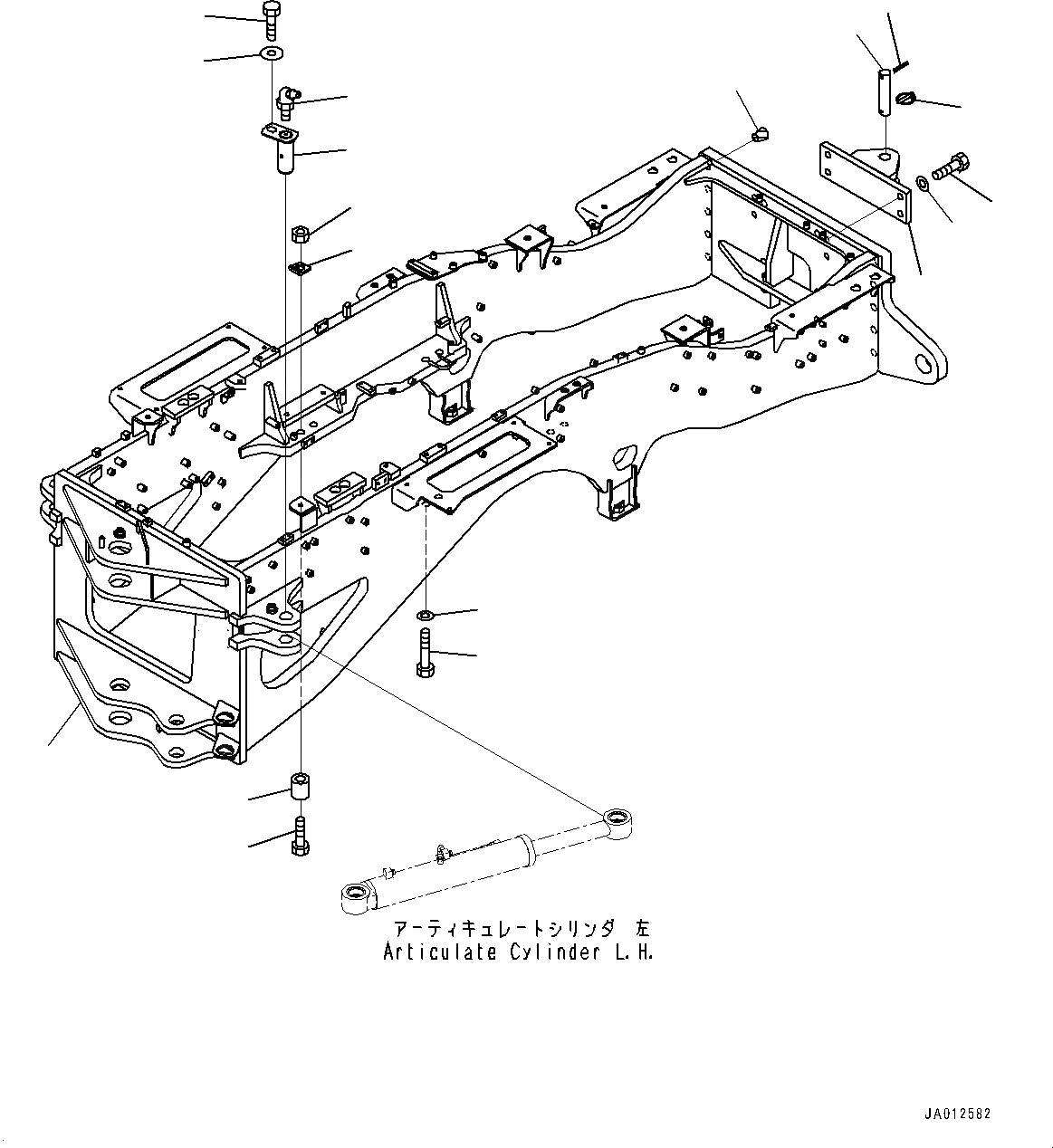 アーティキュレートシリンダ 左
Articulate Cylinder L.H.

JA012582