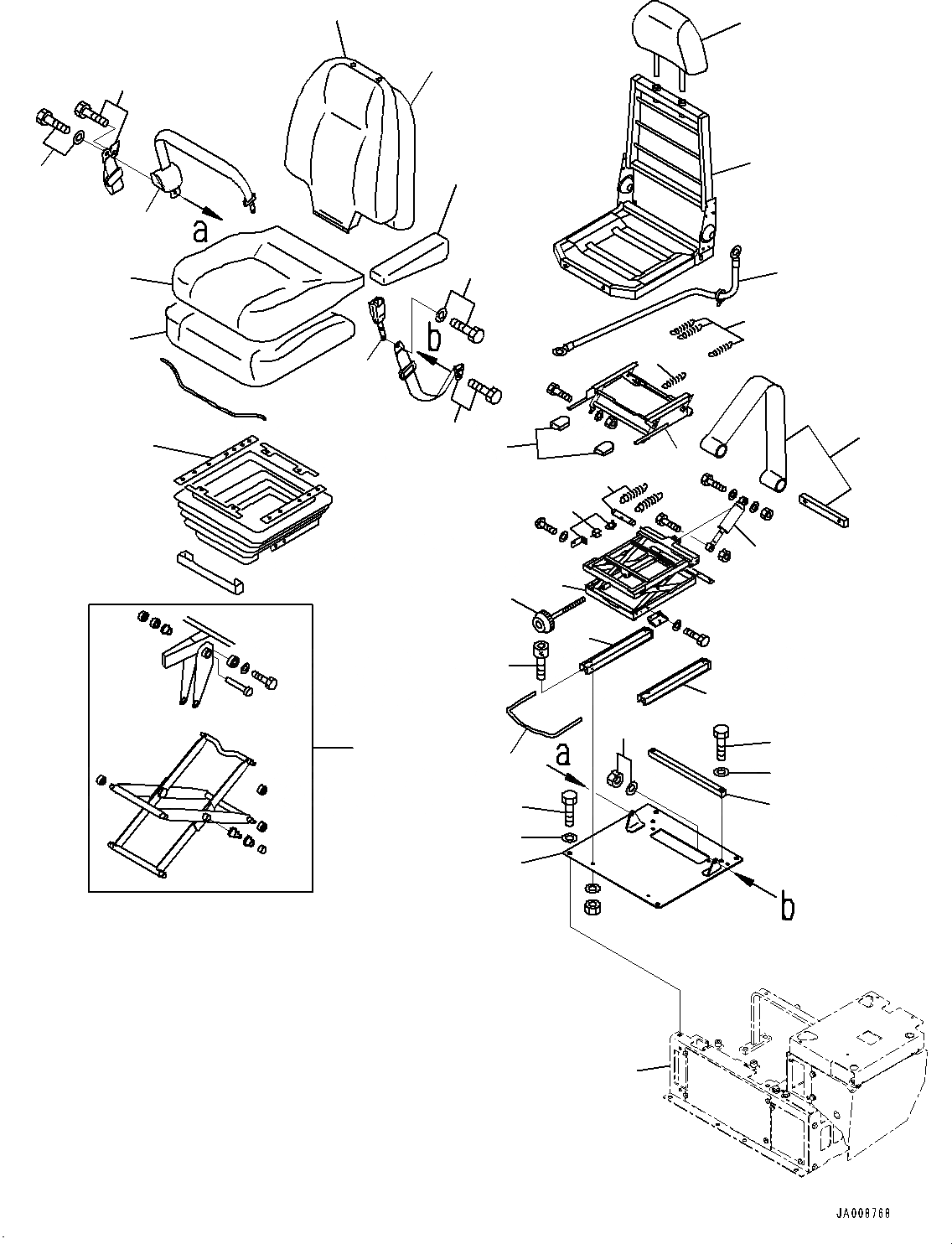 a

b

a

b

JA008768