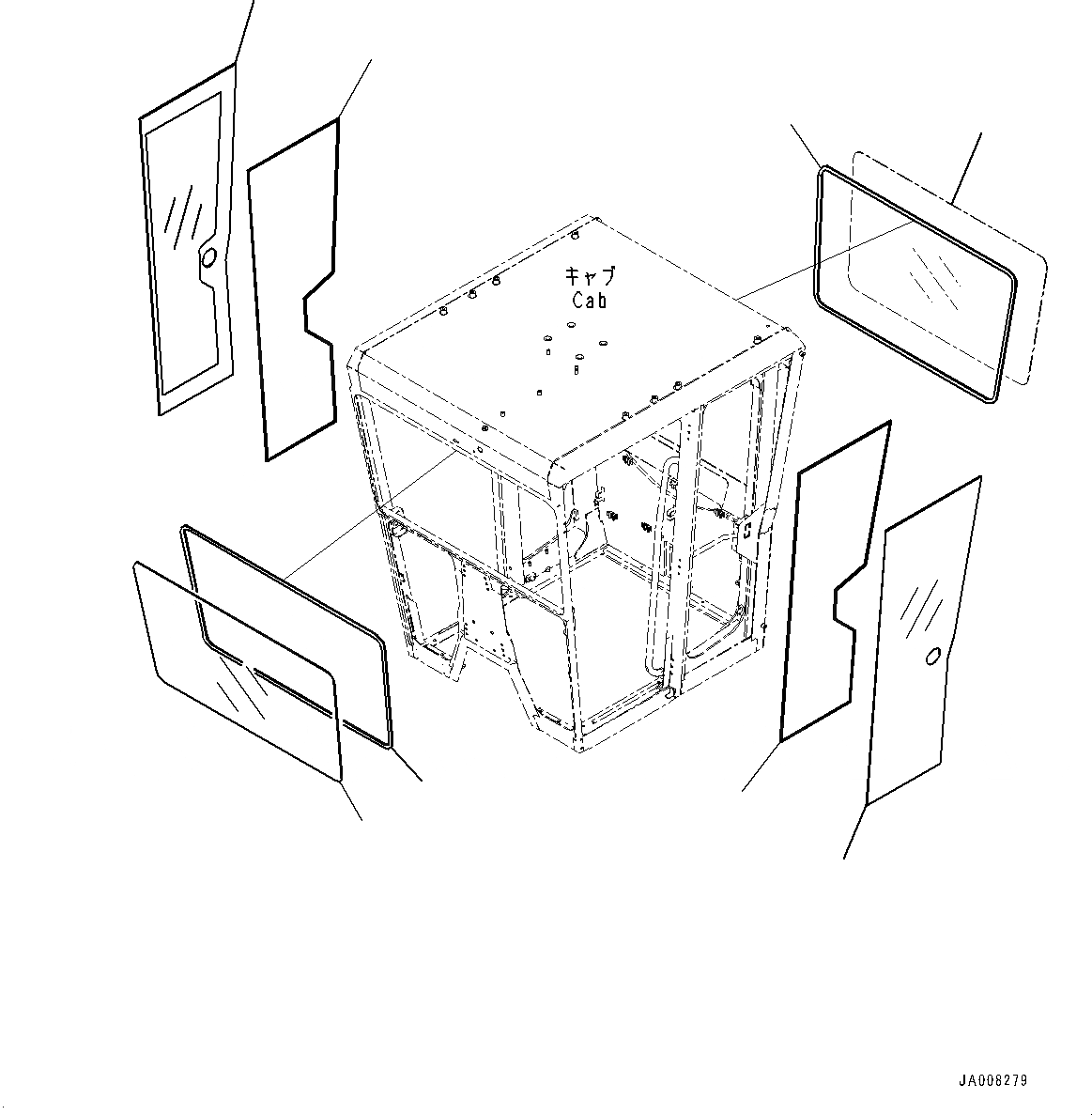 キャブ
Cab

JA008279