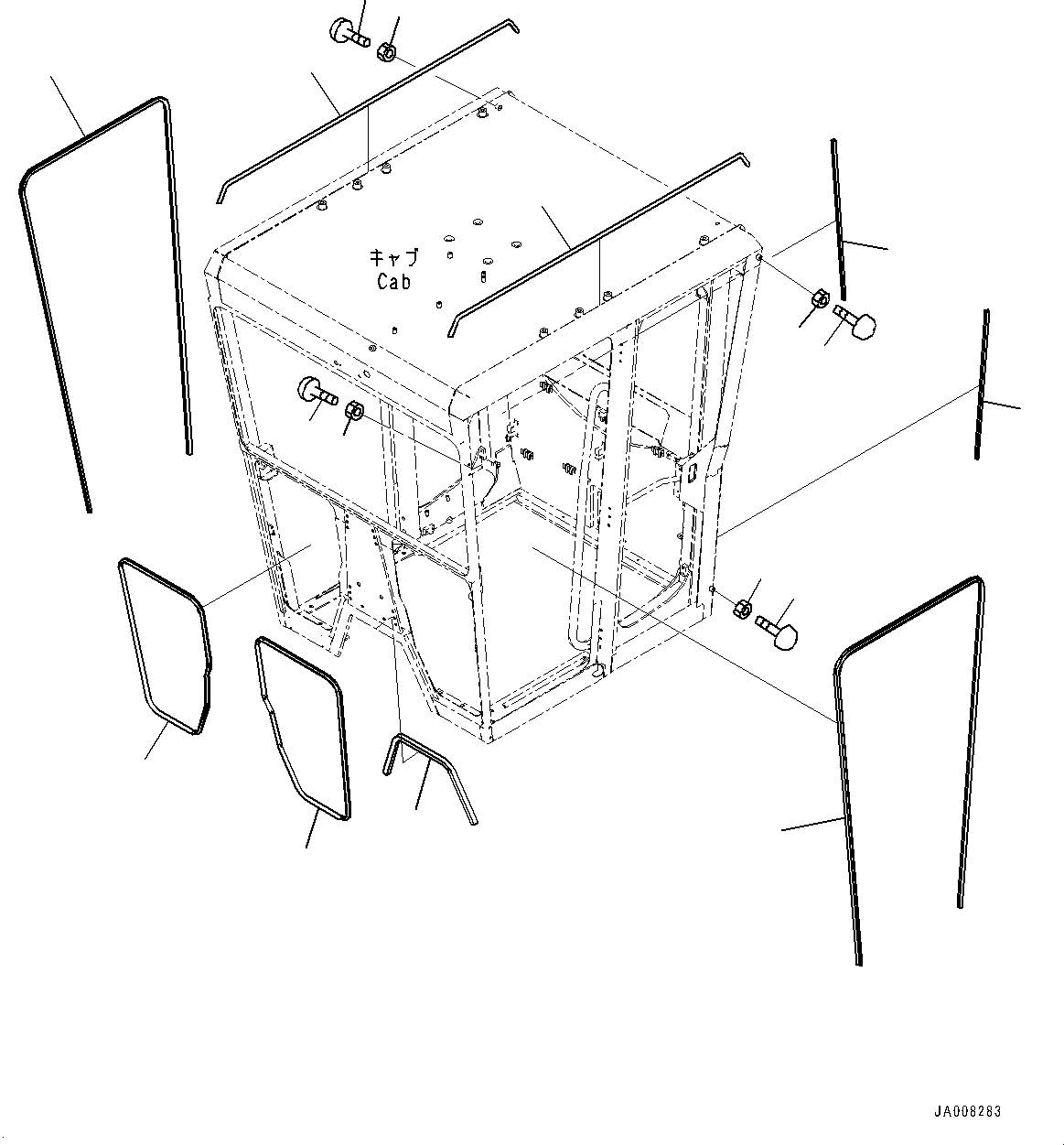 キャブ
Cab

JA008283