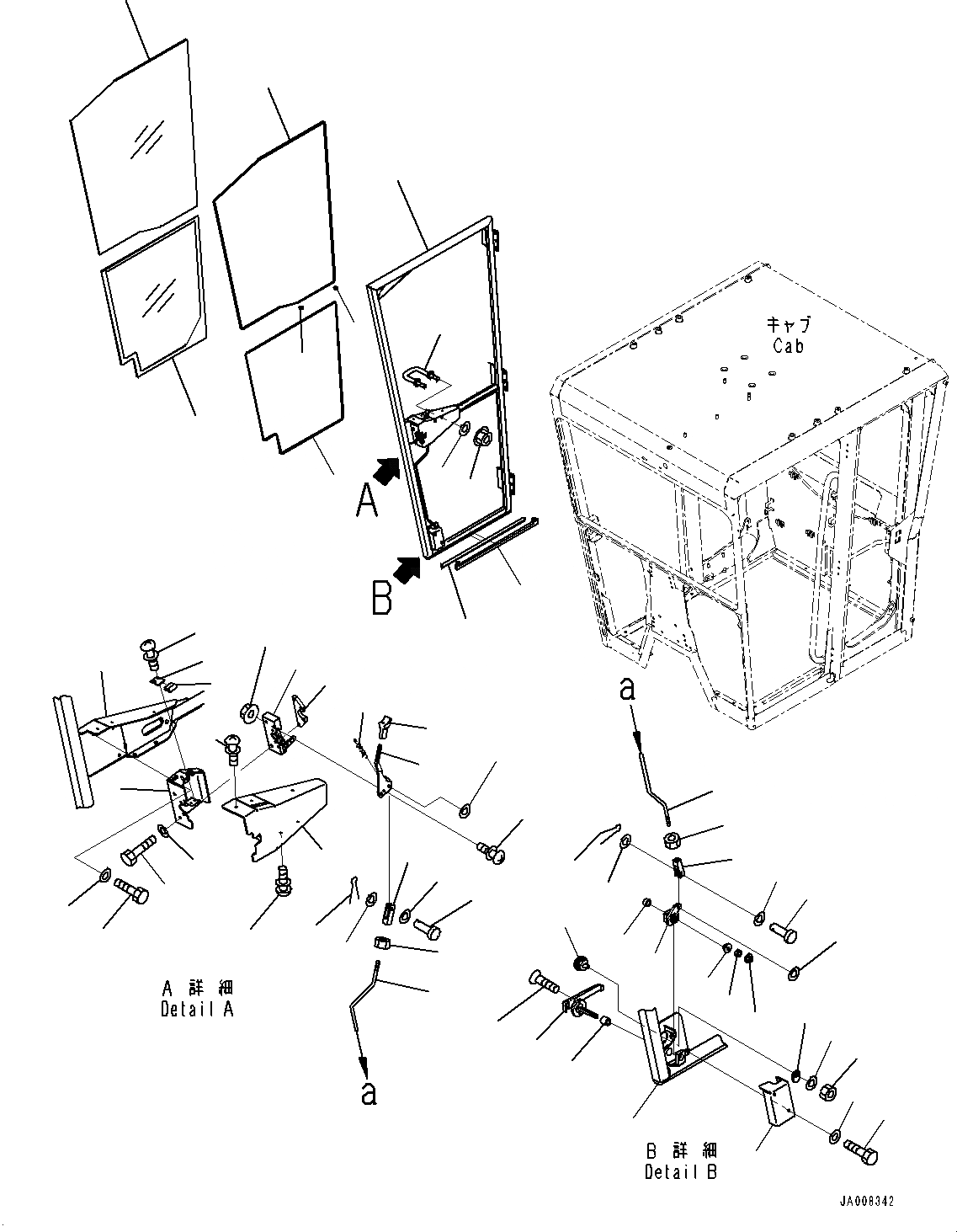 キャブ
Cab

A

B

a

A 詳細
Detail A

a

B 詳細
Detail B

JA008342