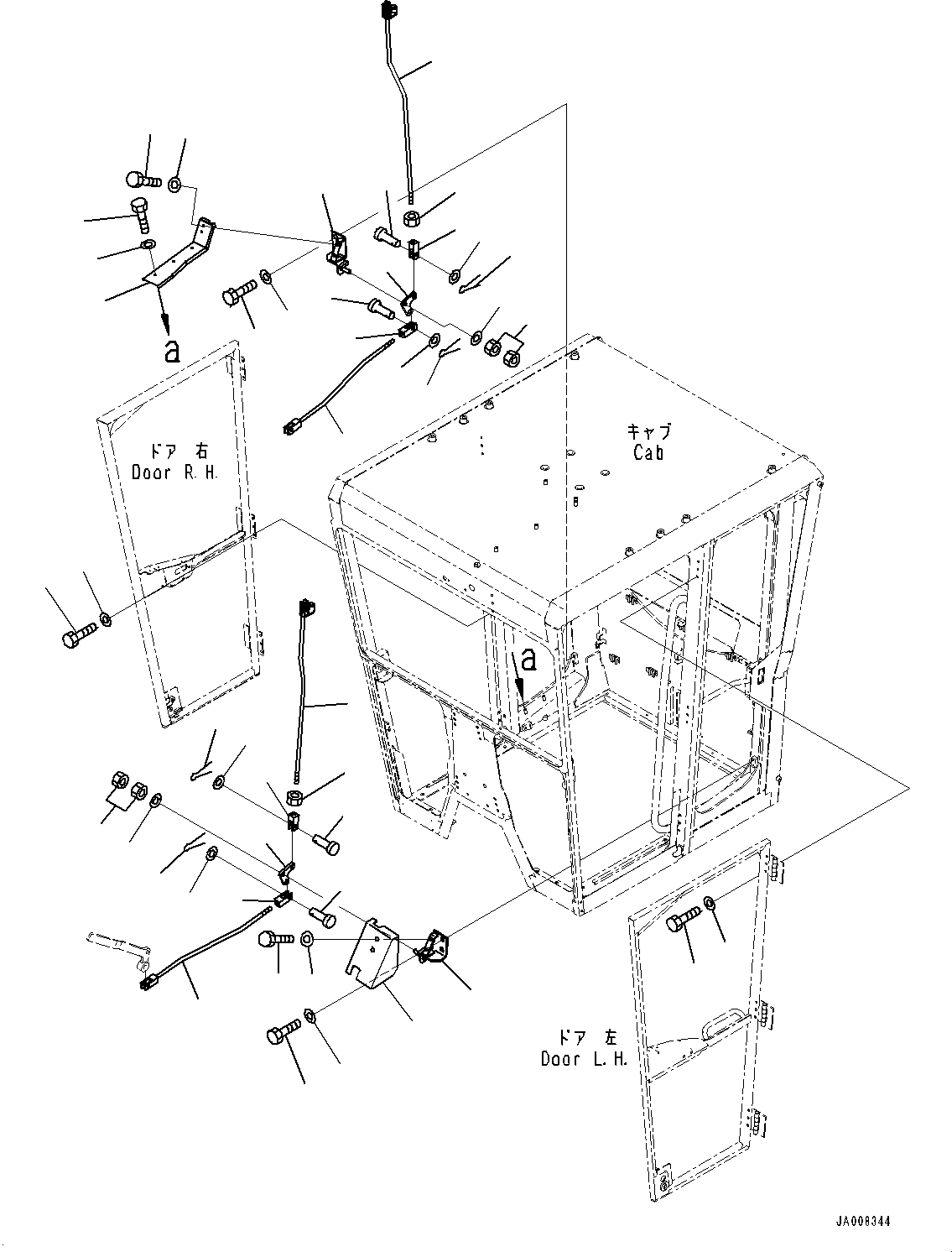 a

ドア 右
Door R.H.

キャブ
Cab

a

ドア 左
Door L.H.

JA008344