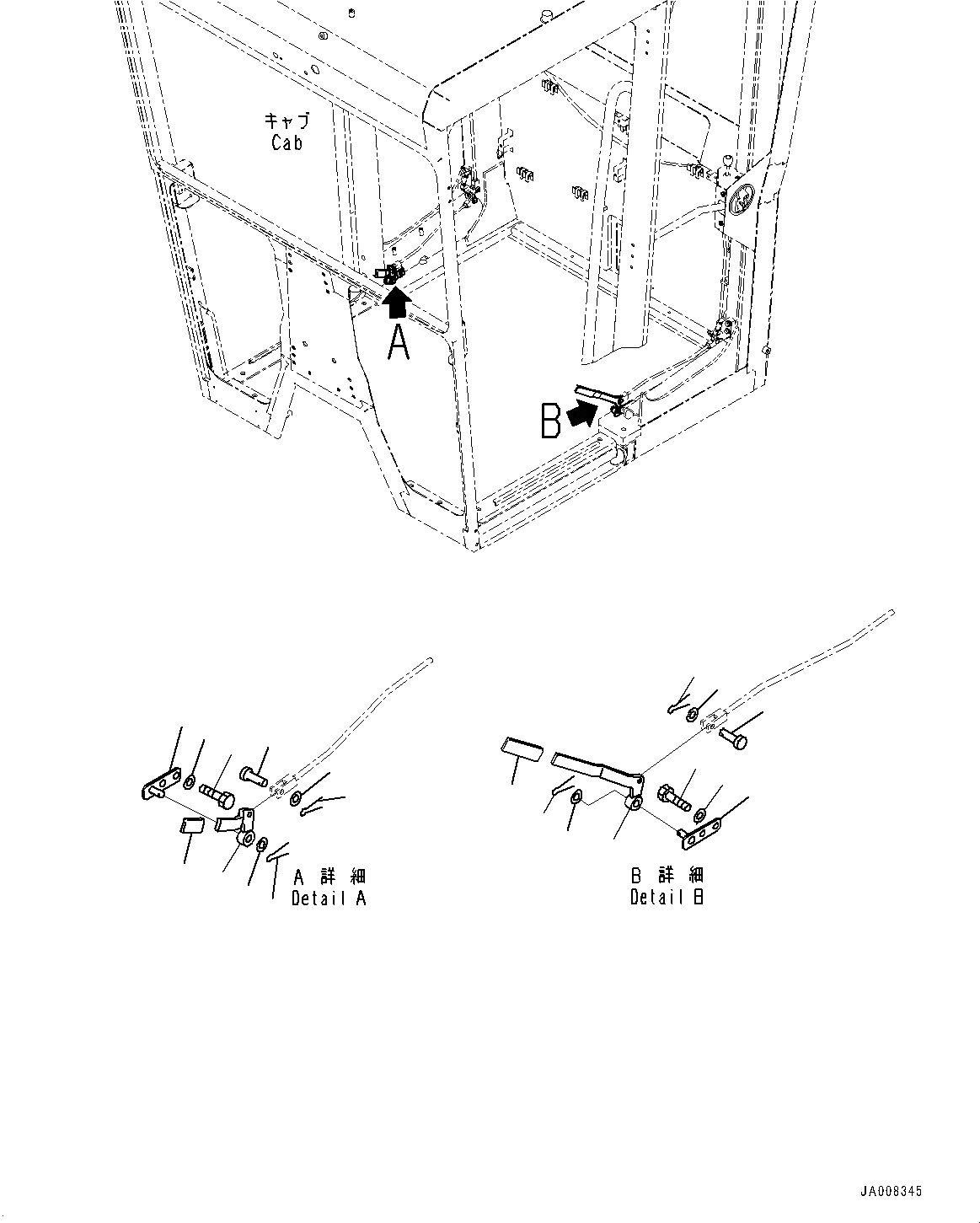 キャブ
Cab

A

B

A 詳細
Detail A

B 詳細
Detail B

JA008345