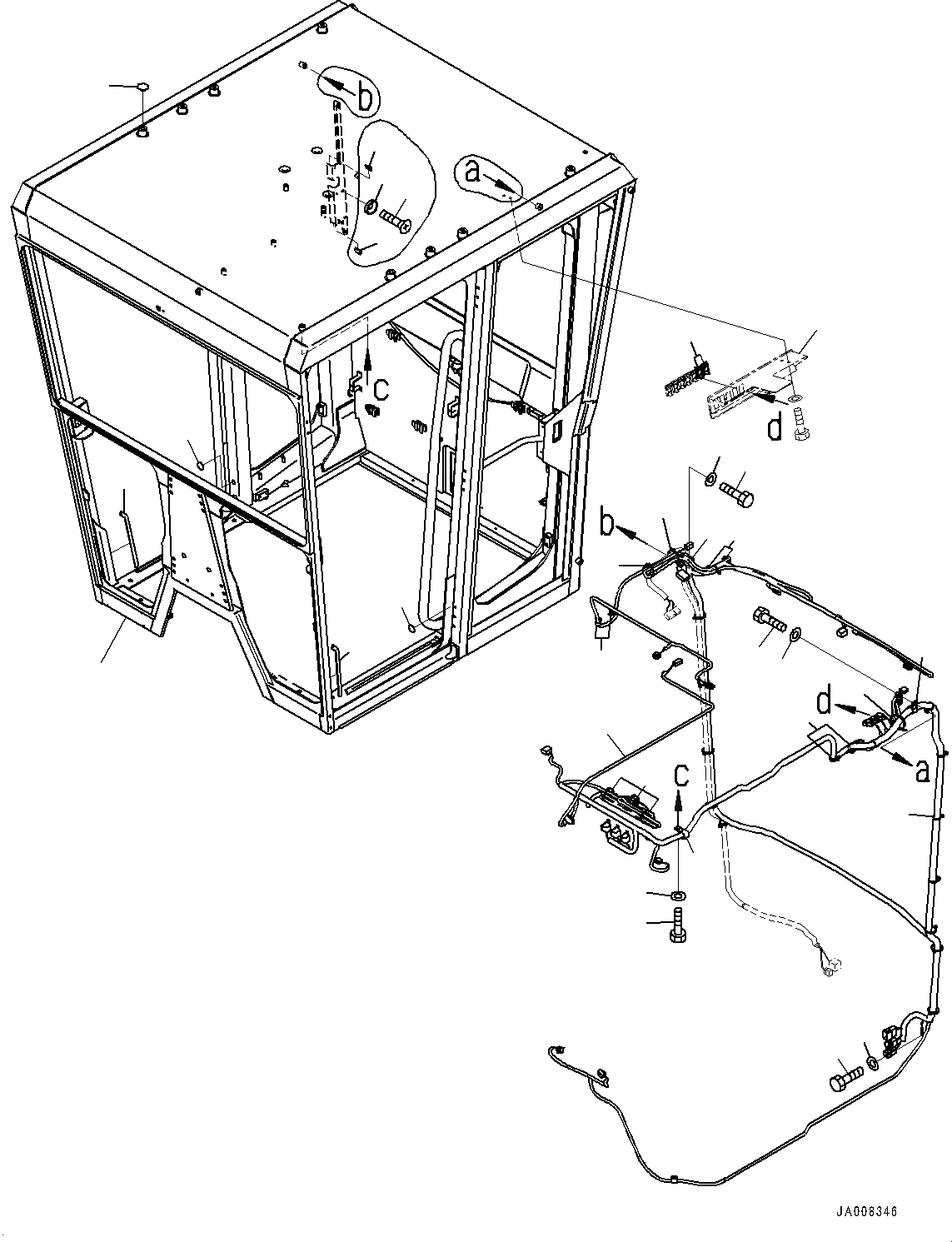 b
a
c
d
b
d
a
c
JA008346