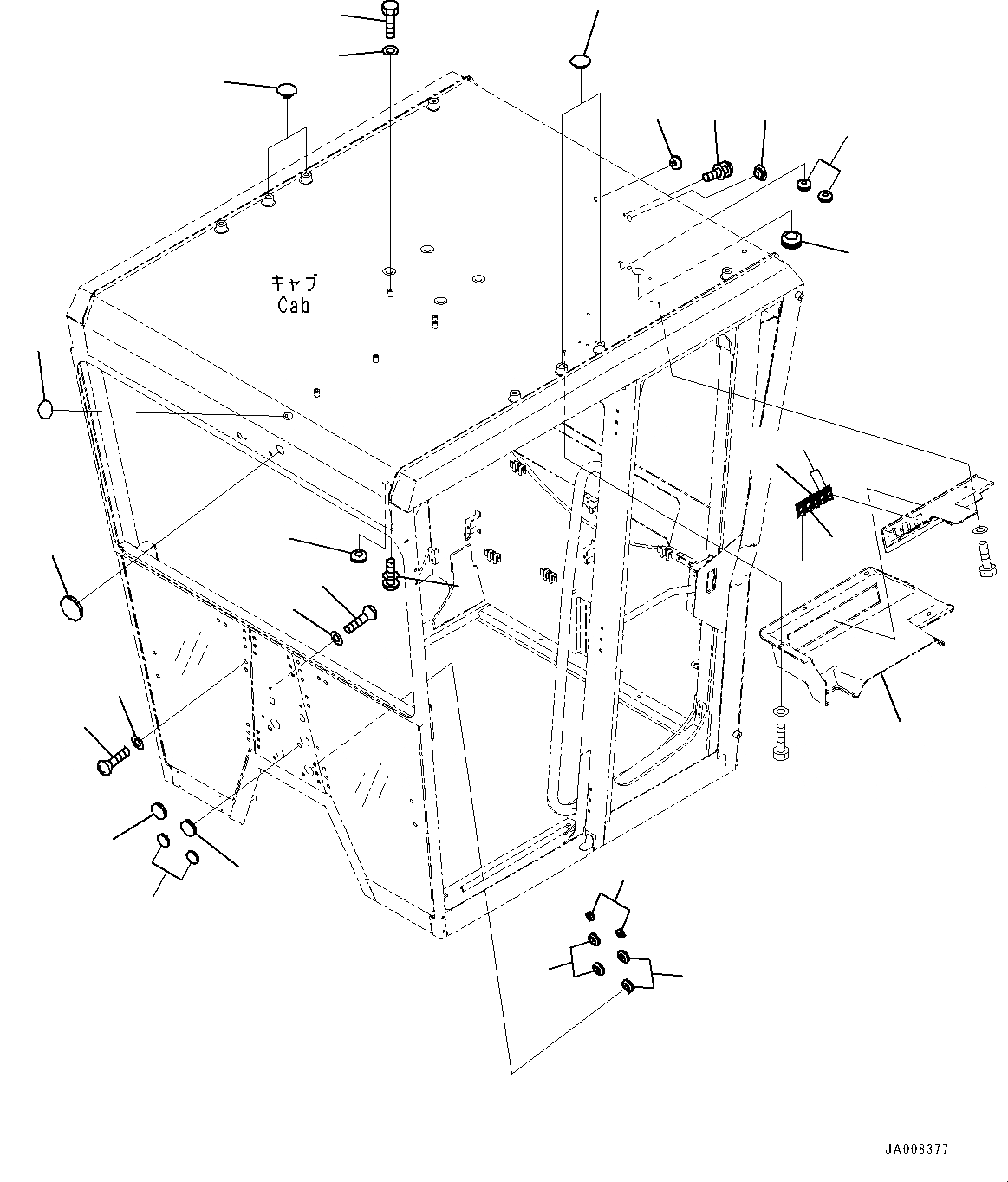 キャブ
Cab

JA008377