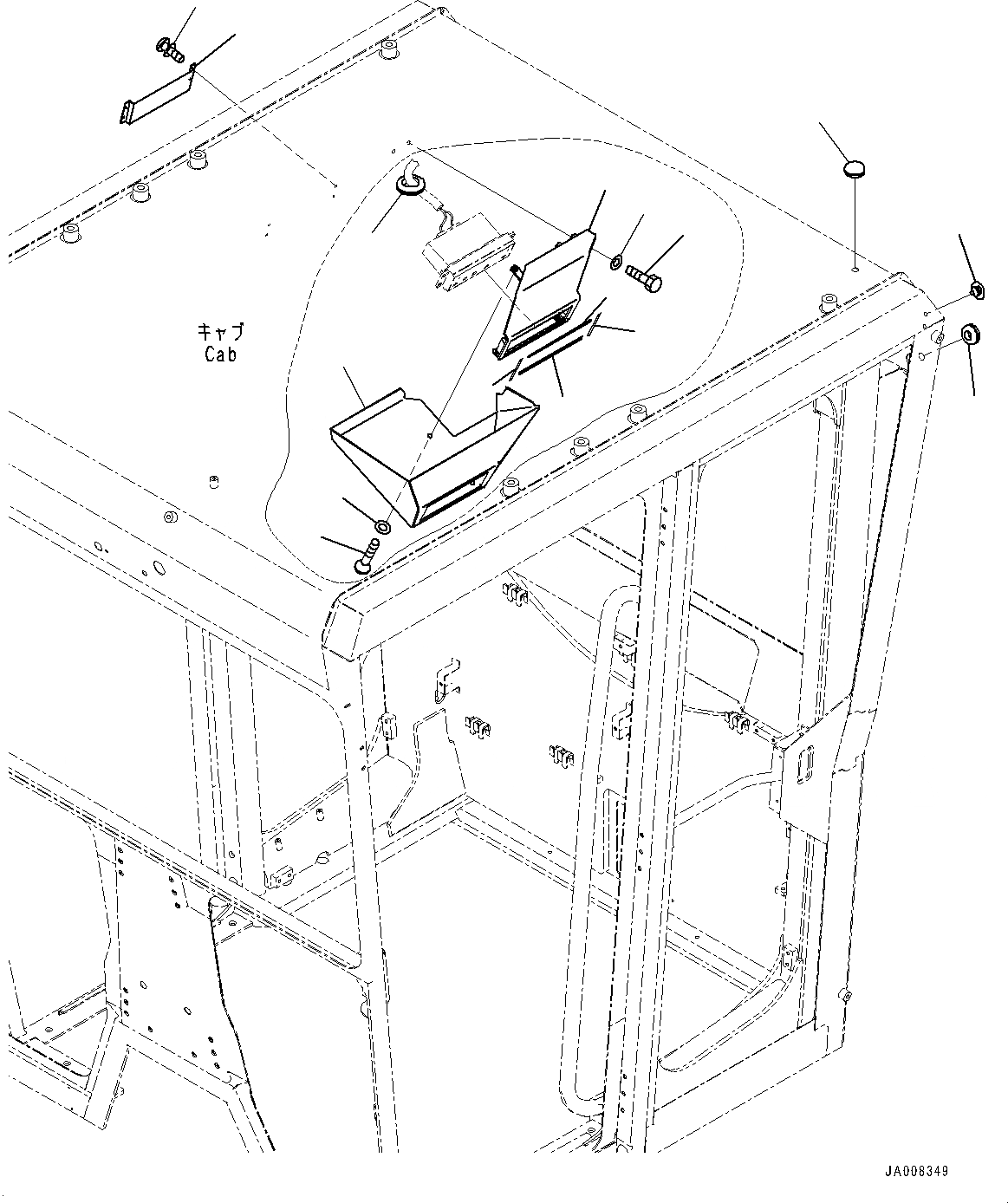 キャブ
Cab

JA008349