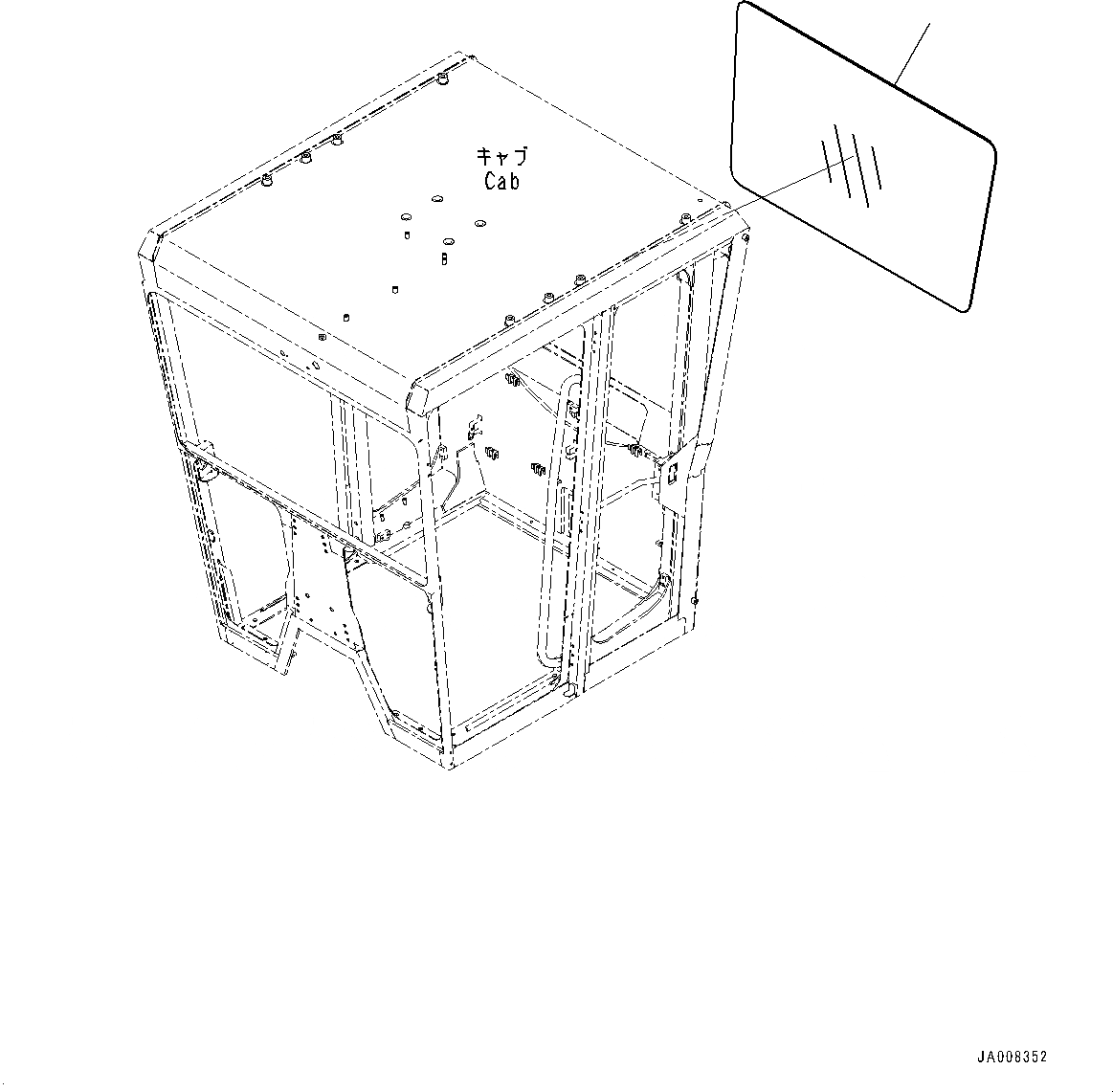 キャブ
Cab

JA008352