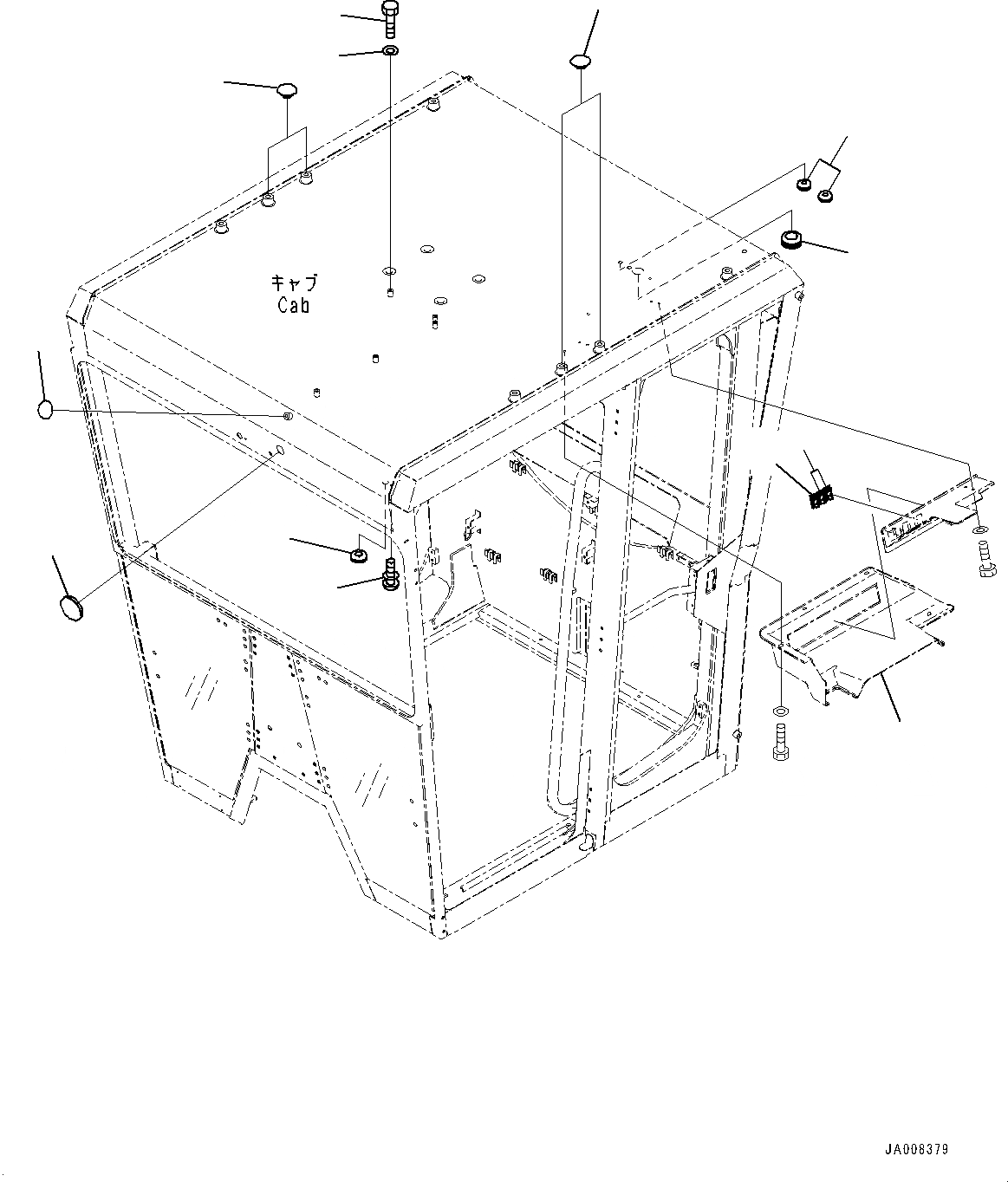 キャブ
Cab

JA008379