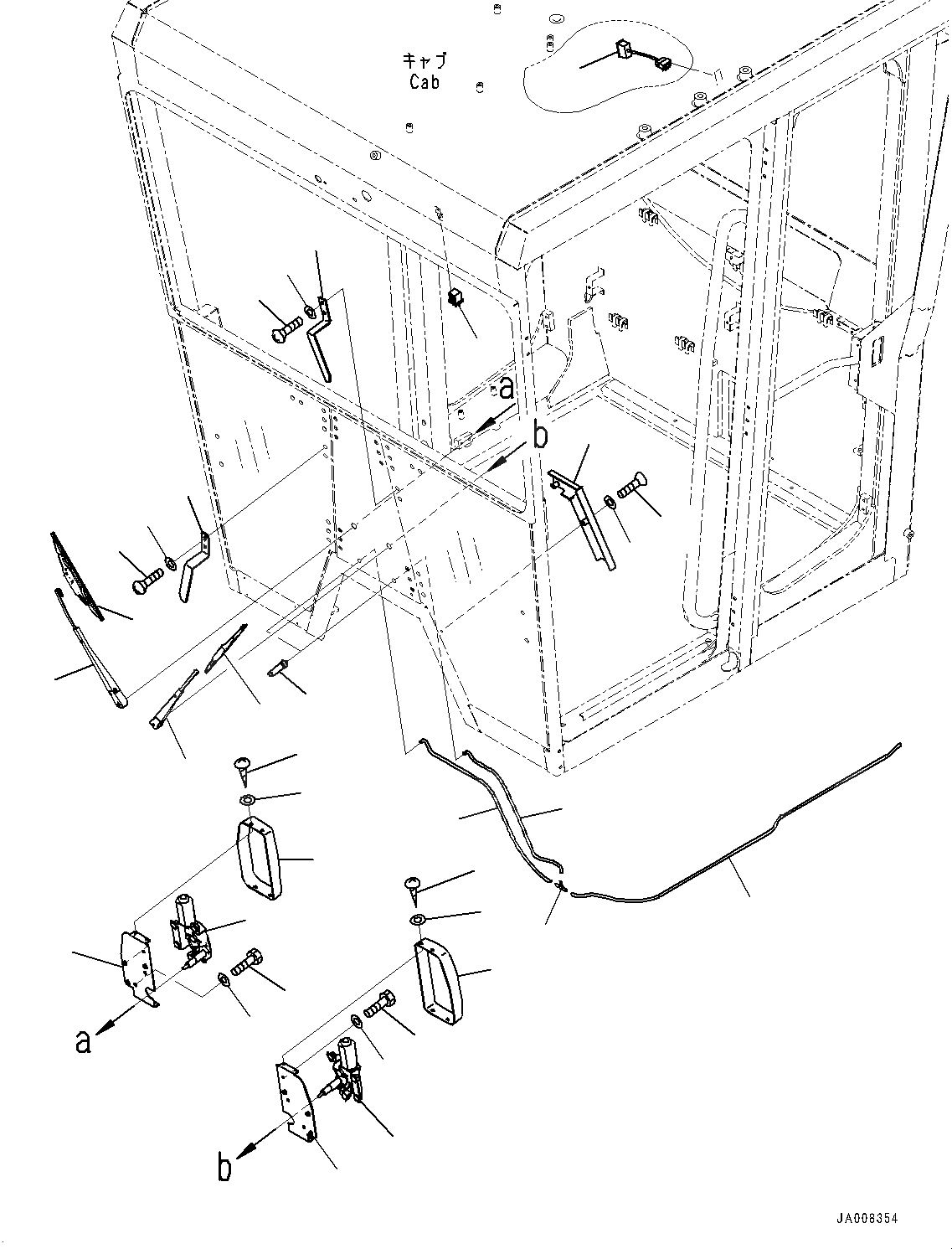 キャブ
Cab

a

b

a

b

JA008354