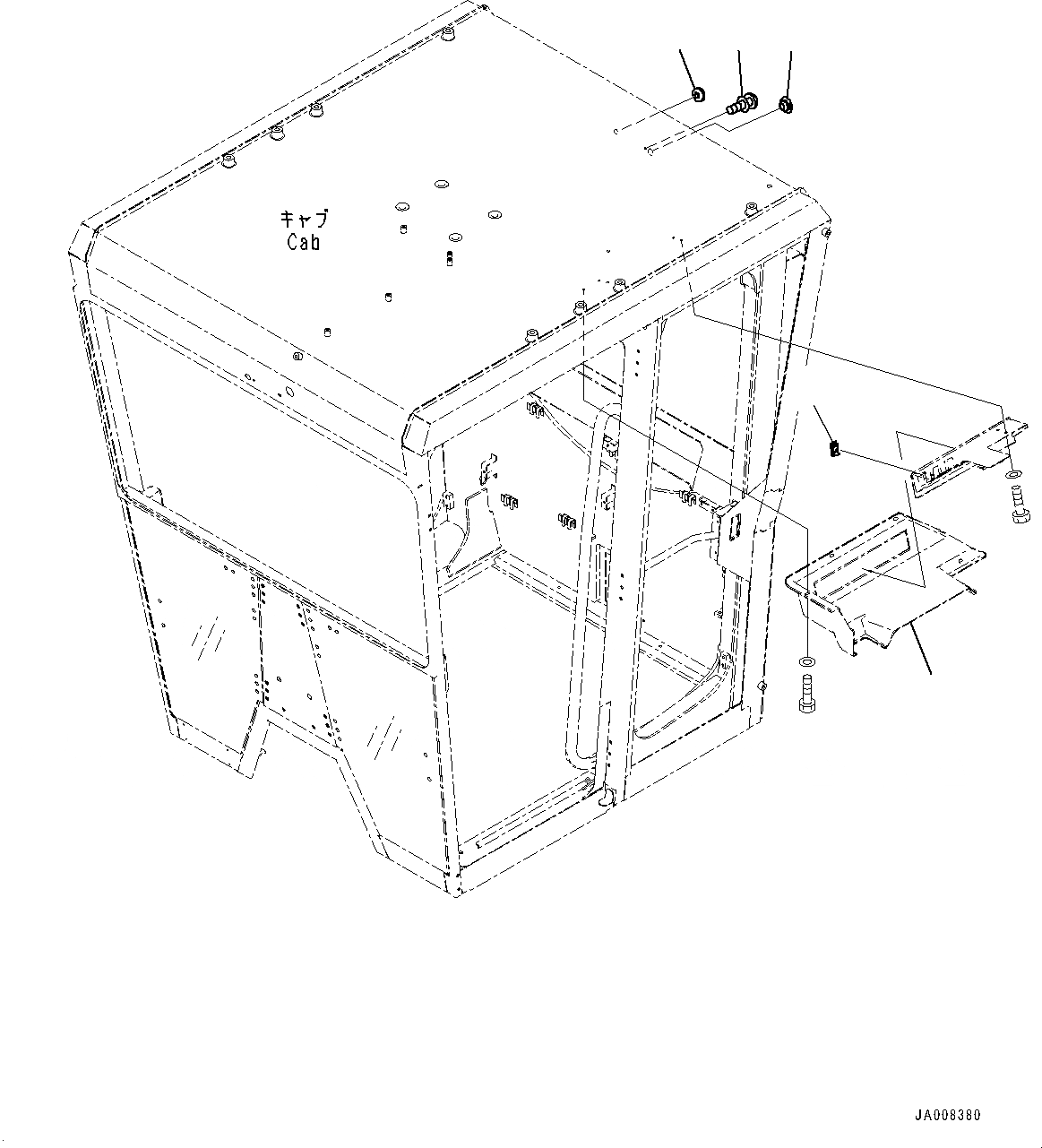 キャブ
Cab

JA008380