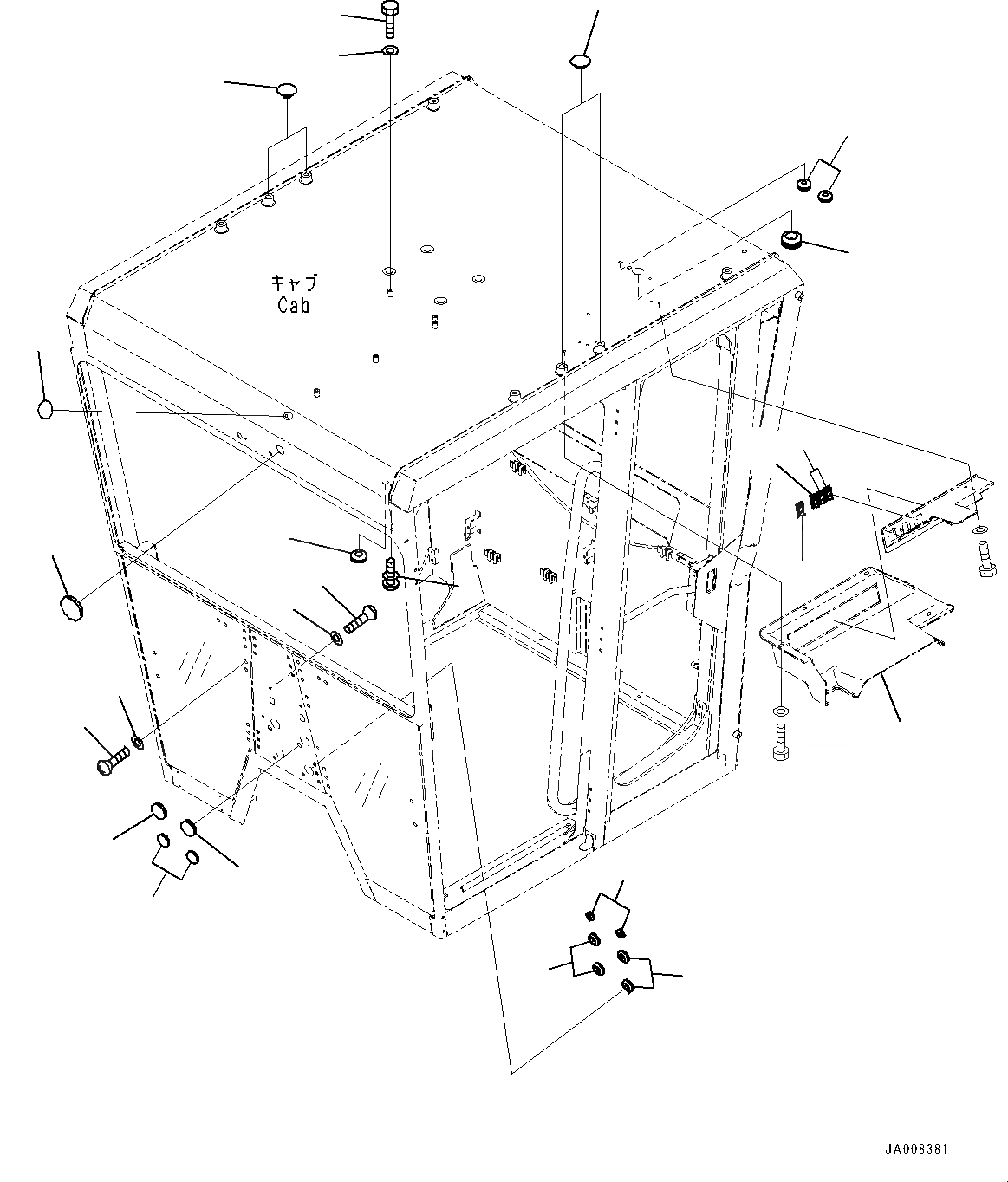 キャブ
Cab

JA008381