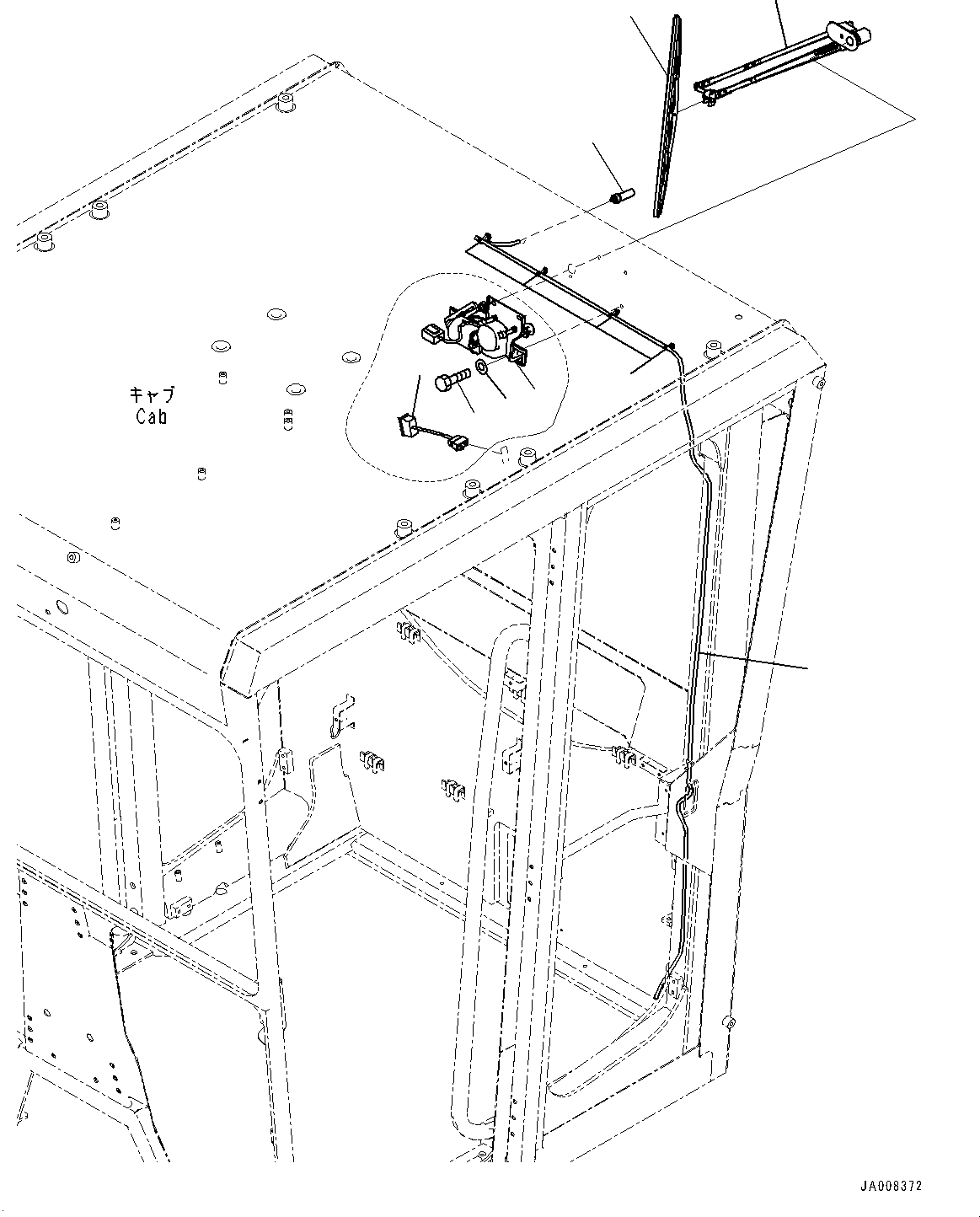 キャブ
Cab

JA008372