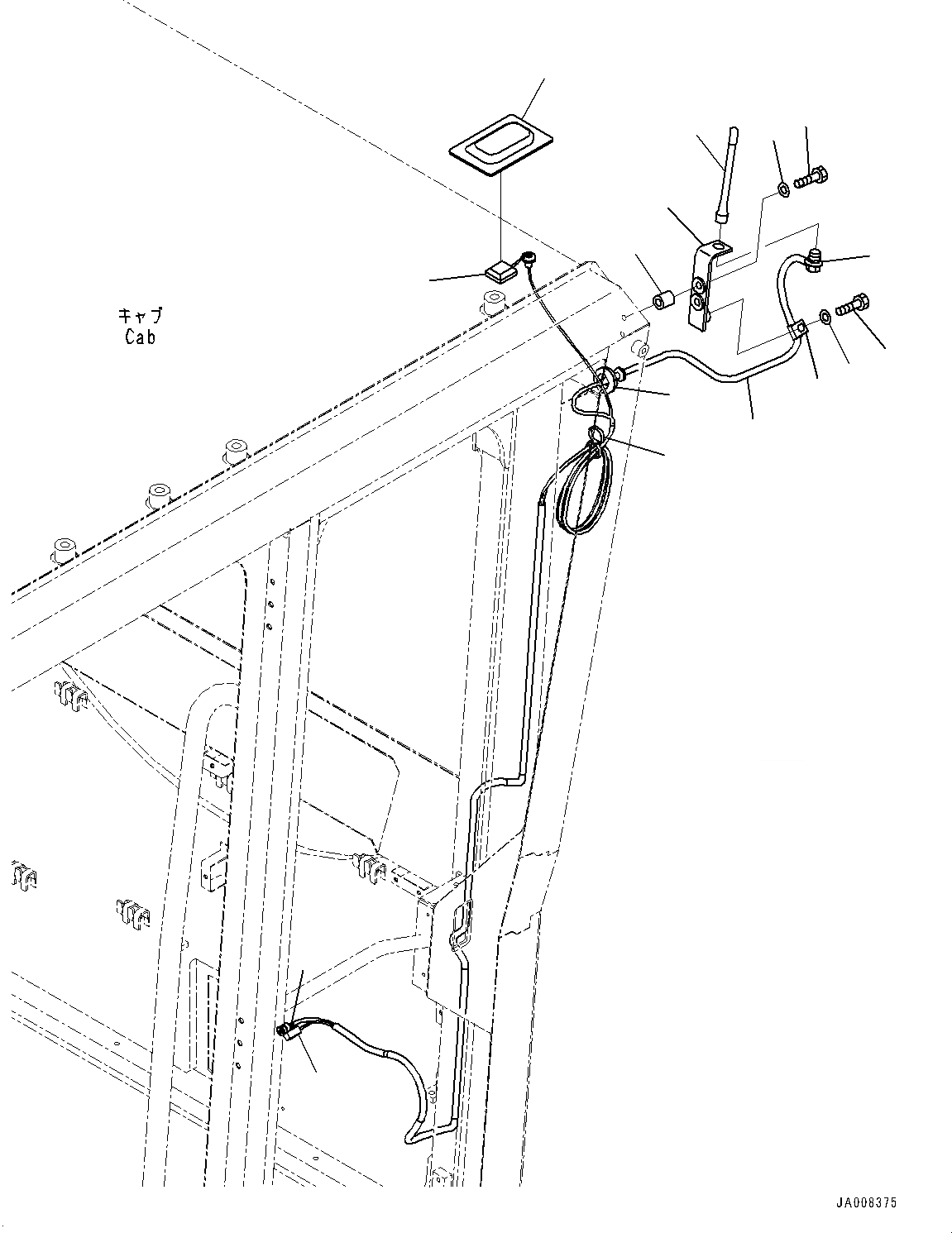 キャブ
Cab

JA008375