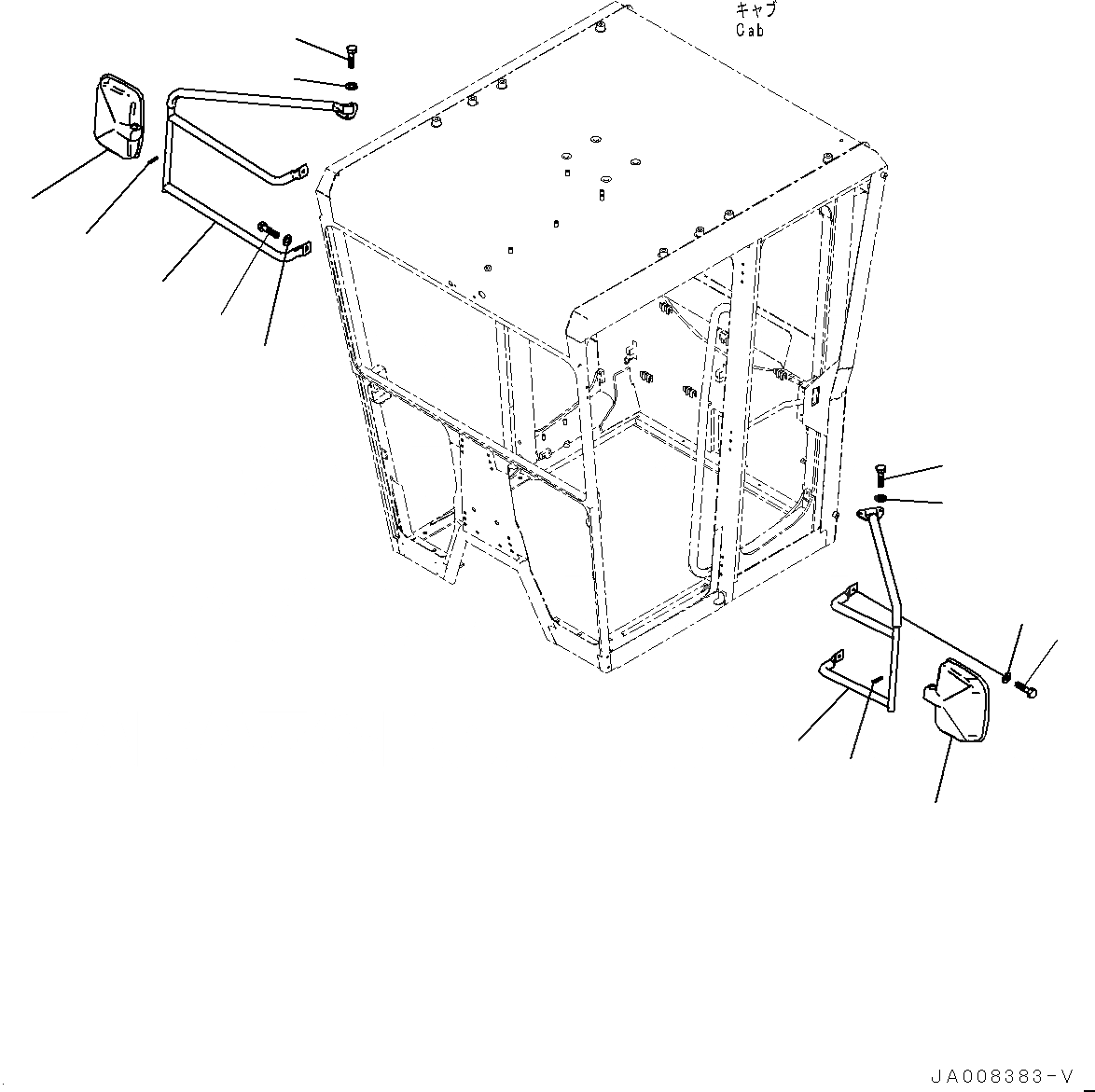 キャブ
Cab

JA008383-V