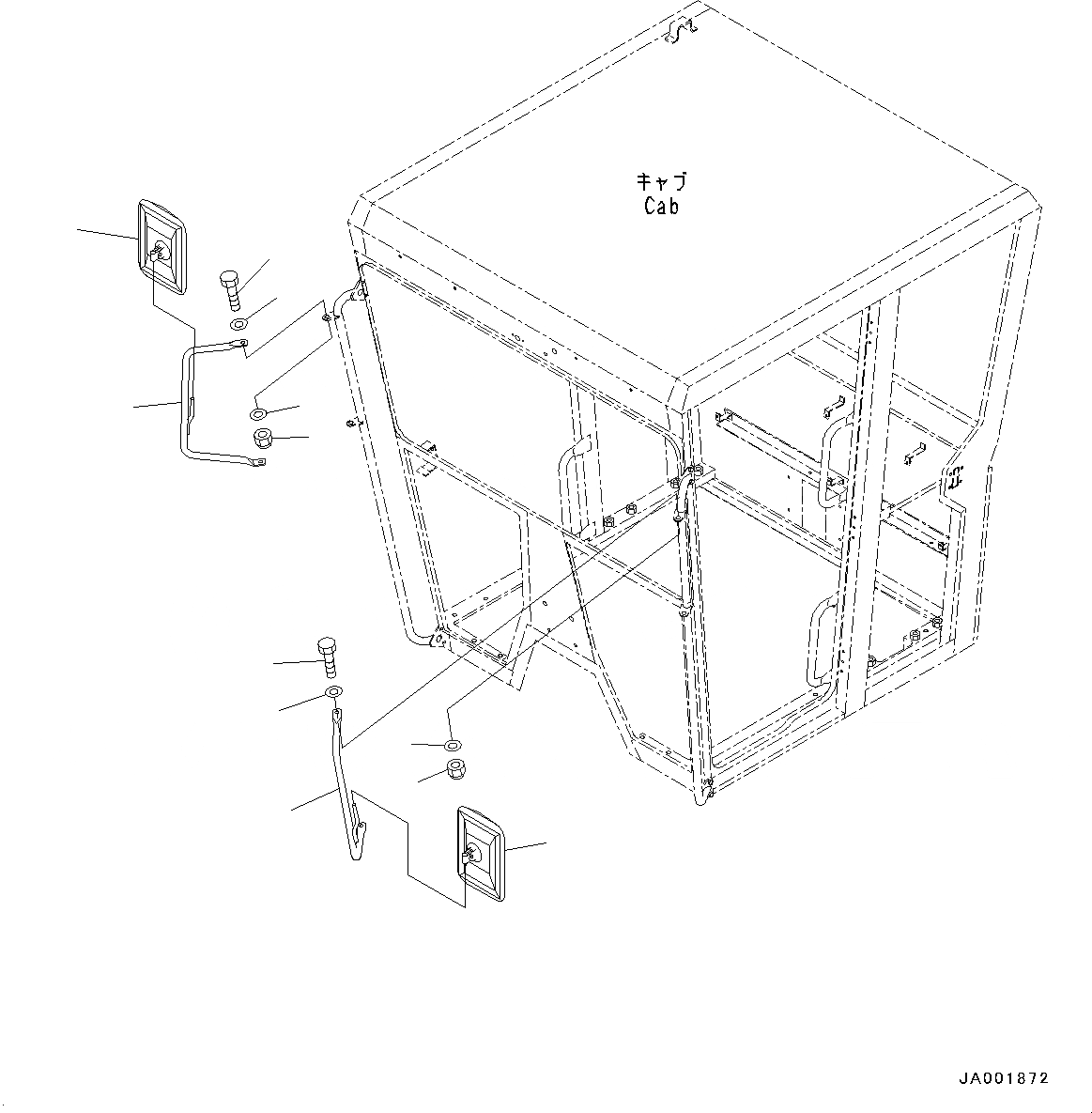 キャブ
Cab

JA001872