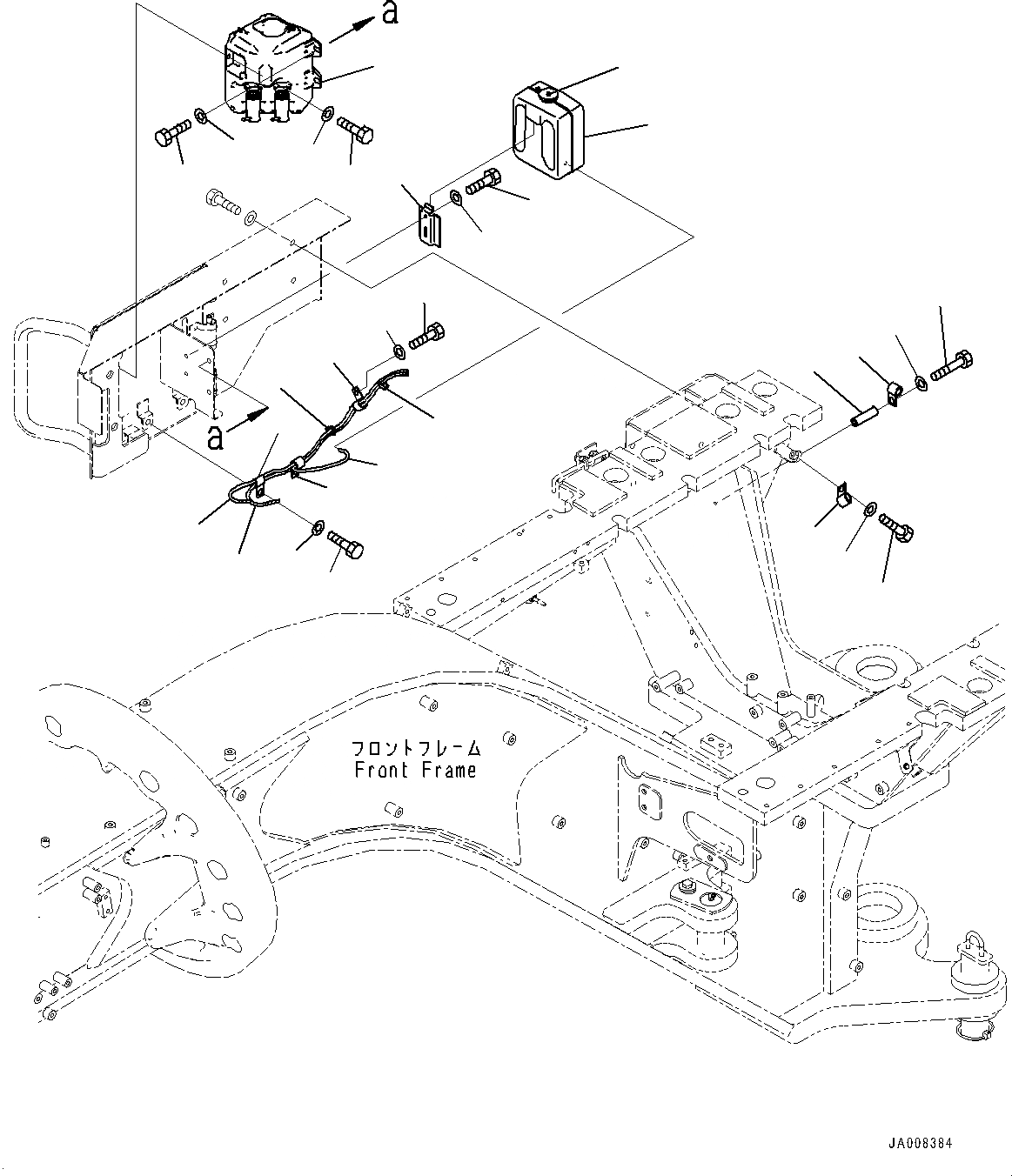 a

a

フロントフレーム
Front Frame

JA008384