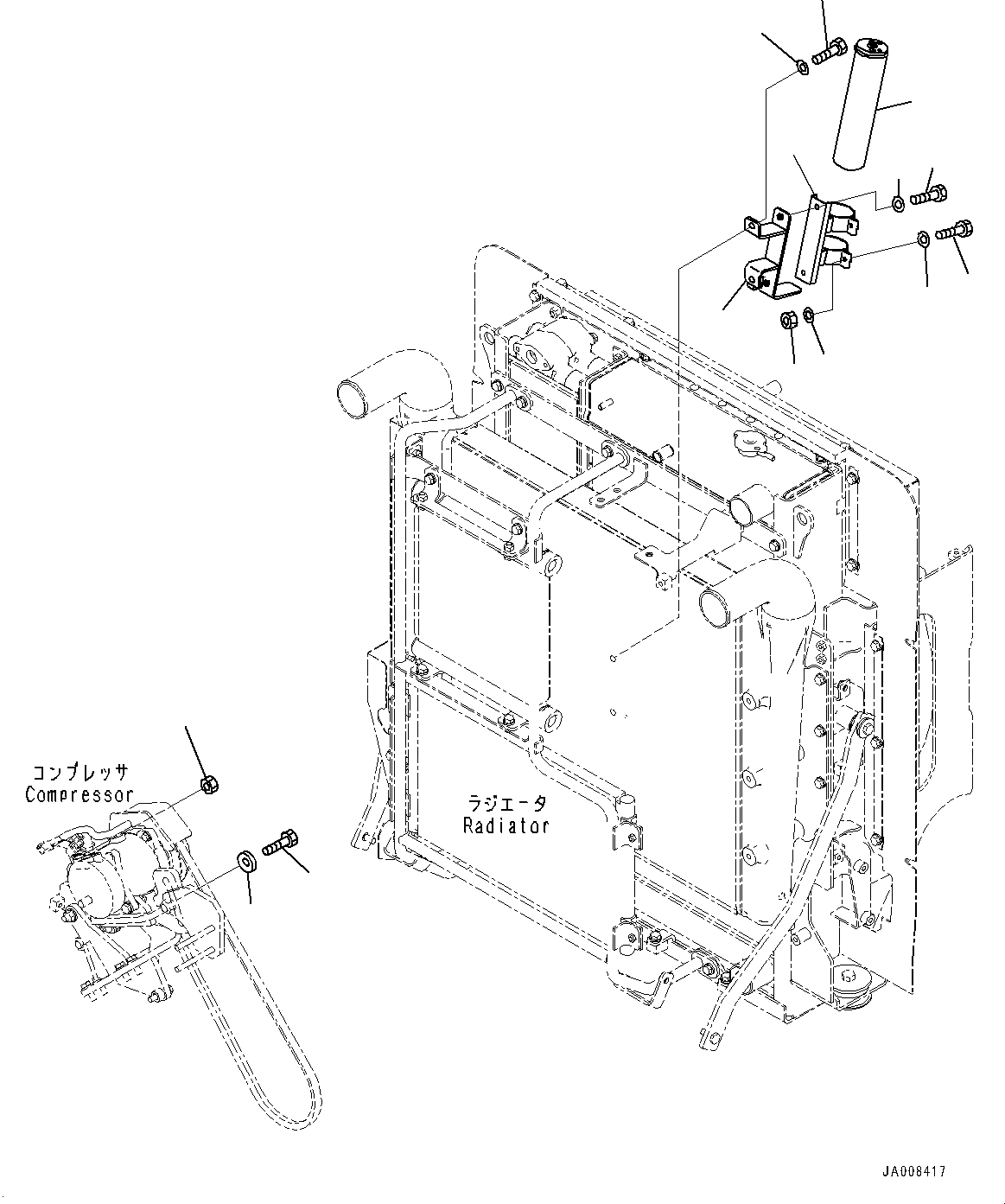 コンプレッサ
Compressor

ラジエータ
Radiator

JA008417